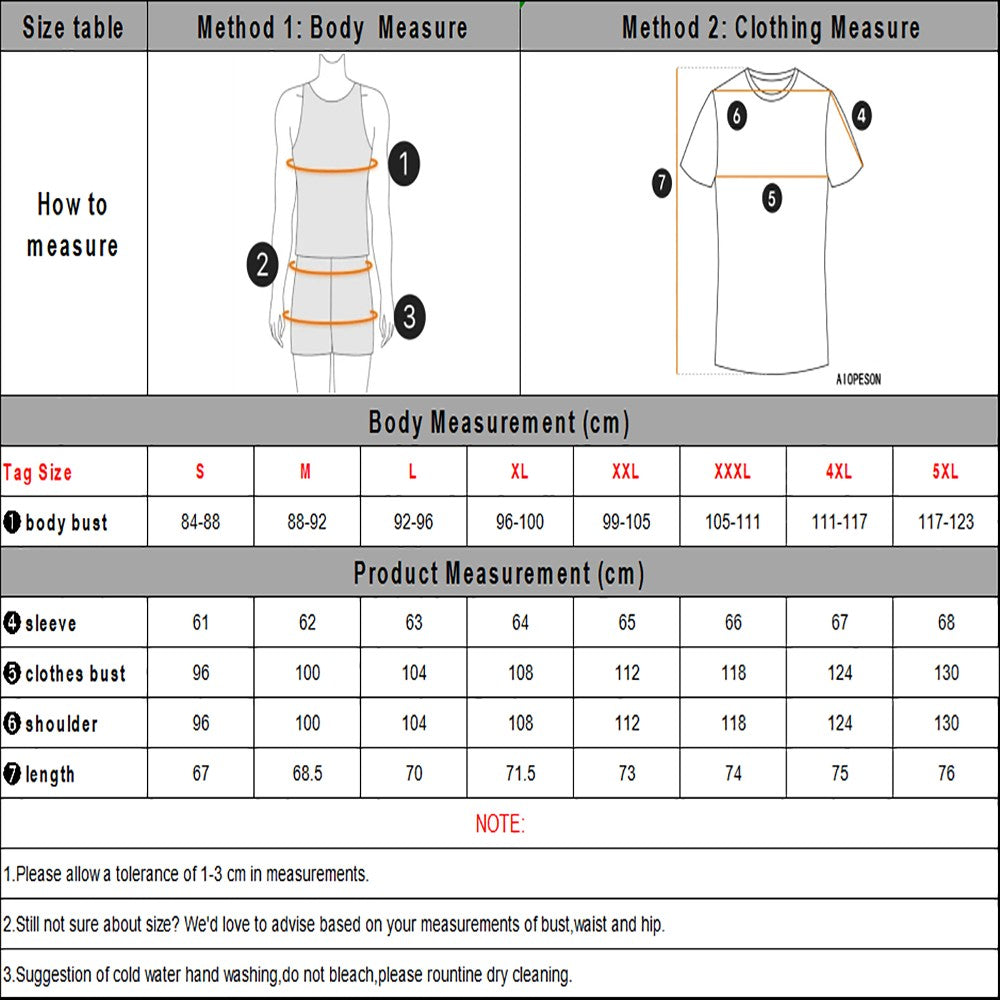 | Size table | Method 1: Body Measure | Method 2: Clothing Measure |
|---|---|---|
| How to measure | 1 2 3 | 6 4 7 5 AIOPESON |

Body Measurement (cm)

| Tag Size | S | M | L | XL | XXL | XXXL | 4XL | 5XL |
|---|---|---|---|---|---|---|---|---|
| ❶ body bust | 84-88 | 88-92 | 92-96 | 96-100 | 99-105 | 105-111 | 111-117 | 117-123 |

Product Measurement (cm)

| | | | | | | | | |
|---|---|---|---|---|---|---|---|---|
| ❹ sleeve | 61 | 62 | 63 | 64 | 65 | 66 | 67 | 68 |
| ❺ clothes bust | 96 | 100 | 104 | 108 | 112 | 118 | 124 | 130 |
| ❻ shoulder | 96 | 100 | 104 | 108 | 112 | 118 | 124 | 130 |
| ❼ length | 67 | 68.5 | 70 | 71.5 | 73 | 74 | 75 | 76 |

NOTE:

1.Please allow a tolerance of 1-3 cm in measurements.

2.Still not sure about size? We'd love to advise based on your measurements of bust,waist and hip.

3.Suggestion of cold water hand washing,do not bleach,please rountine dry cleaning.