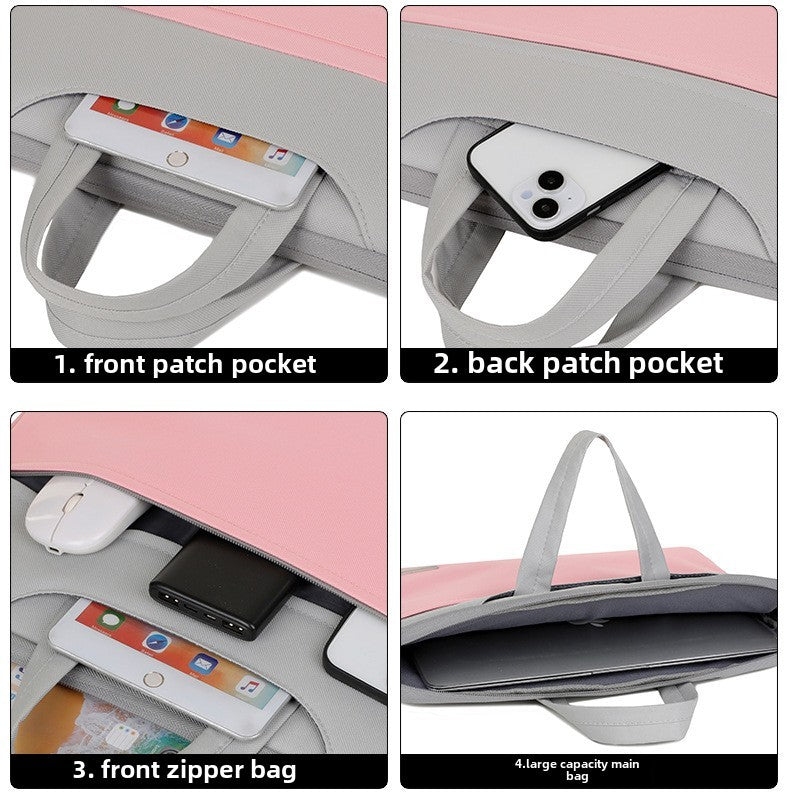 1. front patch pocket

2. back patch pocket

3. front zipper bag

4.large capacity main bag