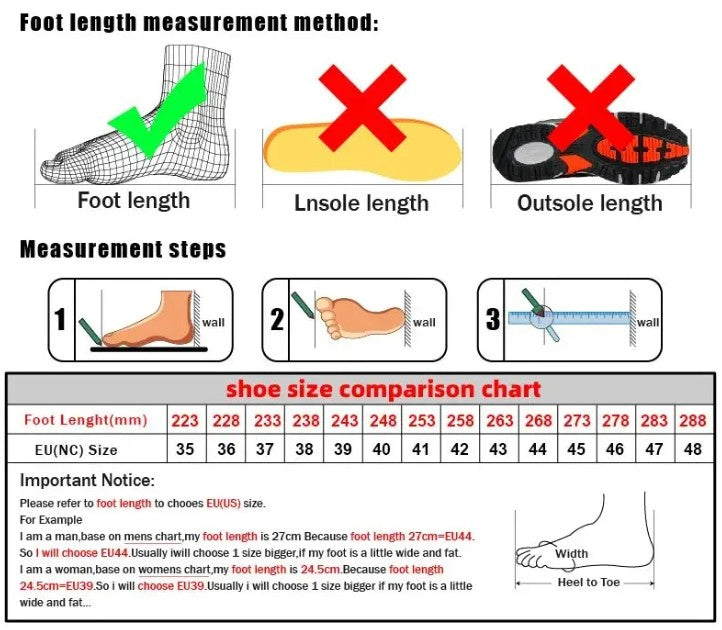 Foot length measurement method:

Foot length

Lnsole length

Outsole length

Measurement steps

1 wall

2 wall

3 wall

shoe size comparison chart

| Foot Lenght(mm) | 223 | 228 | 233 | 238 | 243 | 248 | 253 | 258 | 263 | 268 | 273 | 278 | 283 | 288 |
|---|---|---|---|---|---|---|---|---|---|---|---|---|---|---|
| EU(NC) Size | 35 | 36 | 37 | 38 | 39 | 40 | 41 | 42 | 43 | 44 | 45 | 46 | 47 | 48 |

Important Notice:

Please refer to foot length to chooes EU(US) size.
For Example
I am a man,base on mens chart,my foot length is 27cm Because foot length 27cm=EU44. So I will choose EU44.Usually iwill choose 1 size bigger,if my foot is a little wide and fat.
I am a woman,base on womens chart,my foot length is 24.5cm.Because foot length 24.5cm=EU39.So i will choose EU39.Usually i will choose 1 size bigger if my foot is a little wide and fat...

Width

Heel to Toe