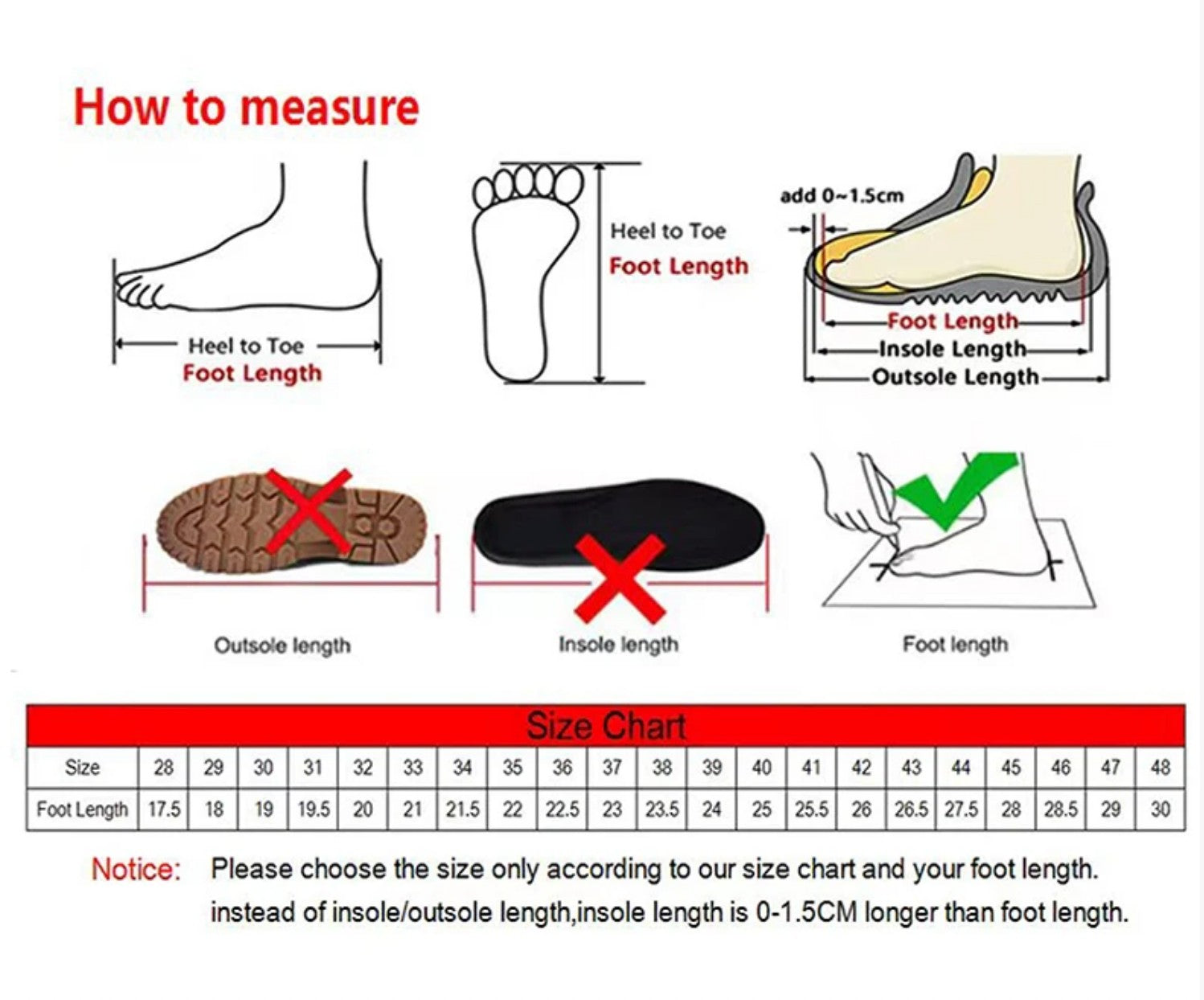 How to measure

Heel to Toe
Foot Length

Heel to Toe
Foot Length

add 0~1.5cm
Foot Length
Insole Length
Outsole Length

Outsole length

Insole length

Foot length

Size Chart

| Size | 28 | 29 | 30 | 31 | 32 | 33 | 34 | 35 | 36 | 37 | 38 | 39 | 40 | 41 | 42 | 43 | 44 | 45 | 46 | 47 | 48 |
|---|---|---|---|---|---|---|---|---|---|---|---|---|---|---|---|---|---|---|---|---|---|
| Foot Length | 17.5 | 18 | 19 | 19.5 | 20 | 21 | 21.5 | 22 | 22.5 | 23 | 23.5 | 24 | 25 | 25.5 | 26 | 26.5 | 27.5 | 28 | 28.5 | 29 | 30 |

Notice: Please choose the size only according to our size chart and your foot length. instead of insole/outsole length,insole length is 0-1.5CM longer than foot length.