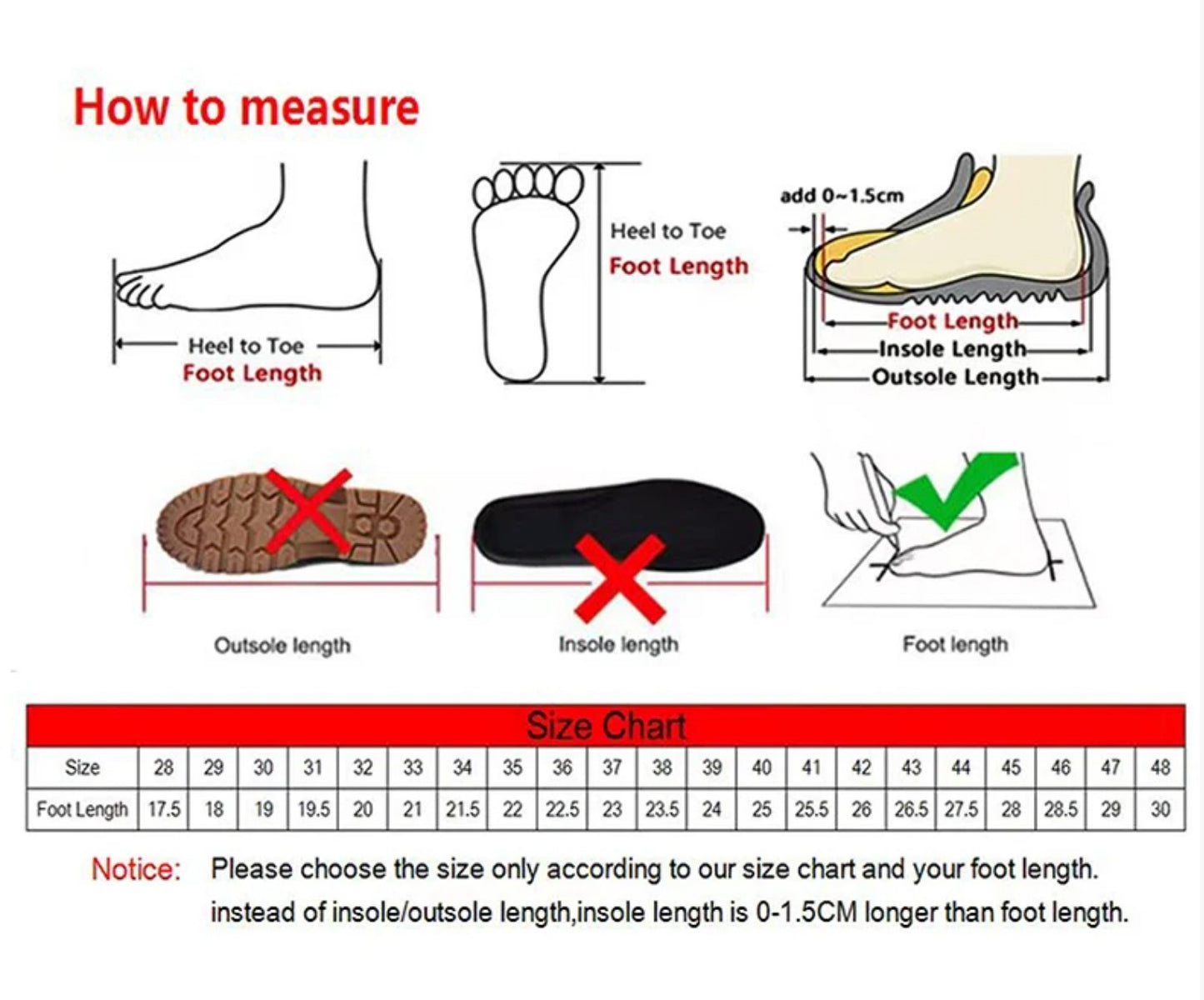 How to measure

Heel to Toe
Foot Length

Heel to Toe
Foot Length

add 0~1.5cm
Foot Length
Insole Length
Outsole Length

Outsole length

Insole length

Foot length

Size Chart

| Size | 28 | 29 | 30 | 31 | 32 | 33 | 34 | 35 | 36 | 37 | 38 | 39 | 40 | 41 | 42 | 43 | 44 | 45 | 46 | 47 | 48 |
|---|---|---|---|---|---|---|---|---|---|---|---|---|---|---|---|---|---|---|---|---|---|
| Foot Length | 17.5 | 18 | 19 | 19.5 | 20 | 21 | 21.5 | 22 | 22.5 | 23 | 23.5 | 24 | 25 | 25.5 | 26 | 26.5 | 27.5 | 28 | 28.5 | 29 | 30 |

Notice: Please choose the size only according to our size chart and your foot length. instead of insole/outsole length,insole length is 0-1.5CM longer than foot length.