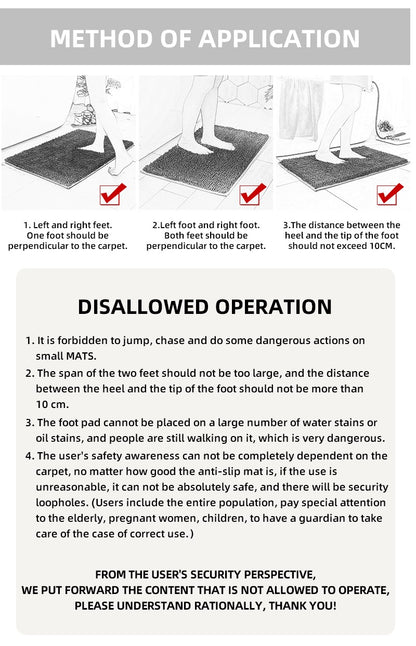 METHOD OF APPLICATION

1. Left and right feet. One foot should be perpendicular to the carpet.

2.Left foot and right foot. Both feet should be perpendicular to the carpet.

3.The distance between the heel and the tip of the foot should not exceed 10CM.

DISALLOWED OPERATION

1. It is forbidden to jump, chase and do some dangerous actions on small MATS.

2. The span of the two feet should not be too large, and the distance between the heel and the tip of the foot should not be more than 10 cm.

3. The foot pad cannot be placed on a large number of water stains or oil stains, and people are still walking on it, which is very dangerous.

4. The user's safety awareness can not be completely dependent on the carpet, no matter how good the anti-slip mat is, if the use is unreasonable, it can not be absolutely safe, and there will be security loopholes. (Users include the entire population, pay special attention to the elderly, pregnant women, children, to have a guardian to take care of the case of correct use.)

FROM THE USER'S SECURITY PERSPECTIVE, WE PUT FORWARD THE CONTENT THAT IS NOT ALLOWED TO OPERATE, PLEASE UNDERSTAND RATIONALLY, THANK YOU!