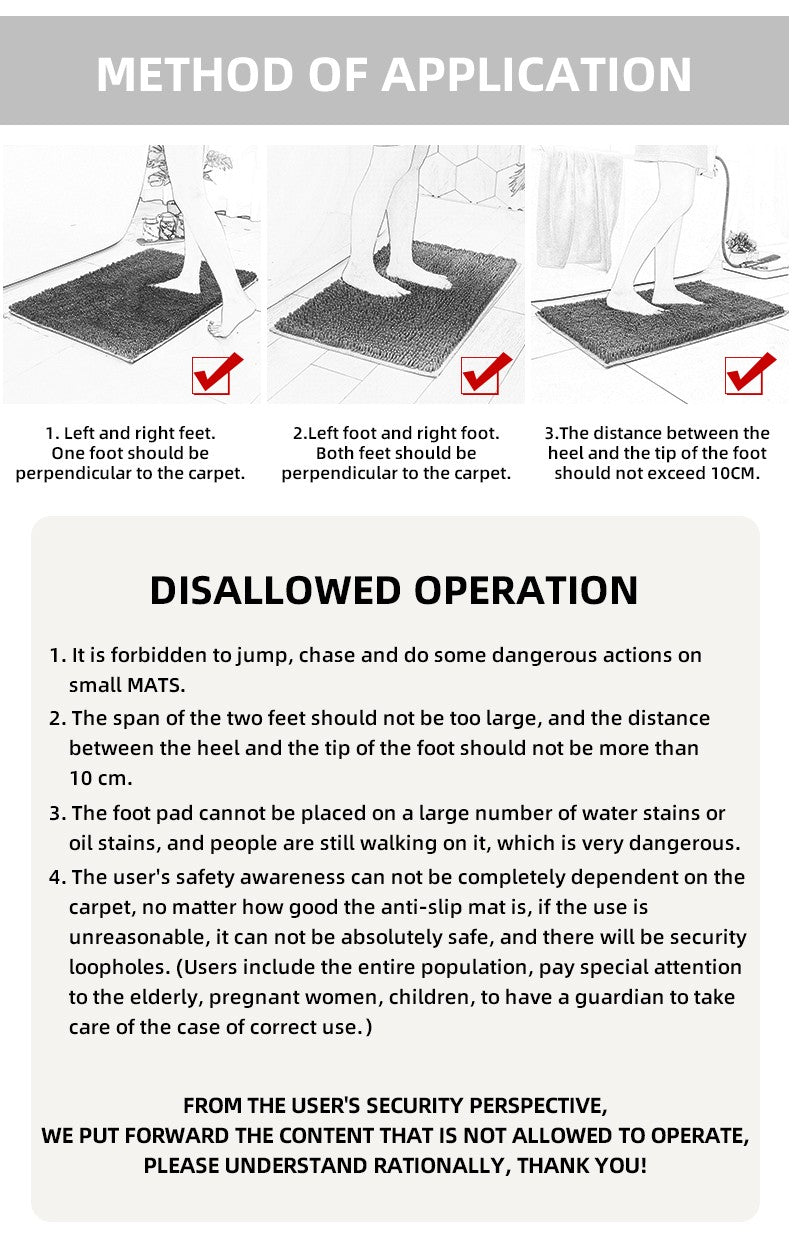 METHOD OF APPLICATION

1. Left and right feet. One foot should be perpendicular to the carpet.

2.Left foot and right foot. Both feet should be perpendicular to the carpet.

3.The distance between the heel and the tip of the foot should not exceed 10CM.

DISALLOWED OPERATION

1. It is forbidden to jump, chase and do some dangerous actions on small MATS.

2. The span of the two feet should not be too large, and the distance between the heel and the tip of the foot should not be more than 10 cm.

3. The foot pad cannot be placed on a large number of water stains or oil stains, and people are still walking on it, which is very dangerous.

4. The user's safety awareness can not be completely dependent on the carpet, no matter how good the anti-slip mat is, if the use is unreasonable, it can not be absolutely safe, and there will be security loopholes. (Users include the entire population, pay special attention to the elderly, pregnant women, children, to have a guardian to take care of the case of correct use.)

FROM THE USER'S SECURITY PERSPECTIVE,
WE PUT FORWARD THE CONTENT THAT IS NOT ALLOWED TO OPERATE,
PLEASE UNDERSTAND RATIONALLY, THANK YOU!