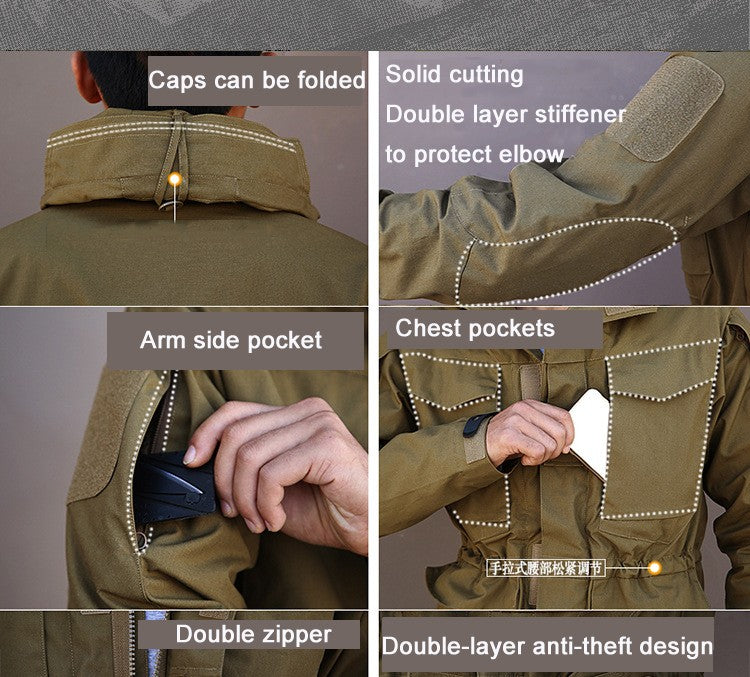 Caps can be folded

Solid cutting
Double layer stiffener
to protect elbow

Arm side pocket

Chest pockets

手拉式腰部松紧调节

Double zipper

Double-layer anti-theft design