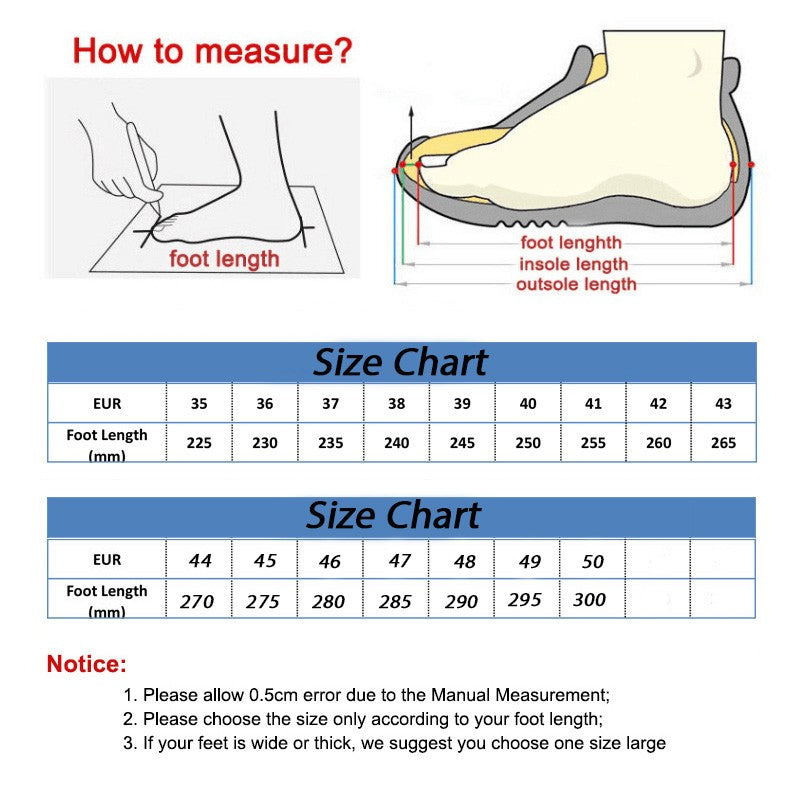 How to measure?

foot length

foot lenghth
insole length
outsole length

Size Chart

| EUR | 35 | 36 | 37 | 38 | 39 | 40 | 41 | 42 | 43 |
|---|---|---|---|---|---|---|---|---|---|
| Foot Length (mm) | 225 | 230 | 235 | 240 | 245 | 250 | 255 | 260 | 265 |

Size Chart

| EUR | 44 | 45 | 46 | 47 | 48 | 49 | 50 | | |
|---|---|---|---|---|---|---|---|---|---|
| Foot Length (mm) | 270 | 275 | 280 | 285 | 290 | 295 | 300 | | |

Notice:
1. Please allow 0.5cm error due to the Manual Measurement;
2. Please choose the size only according to your foot length;
3. If your feet is wide or thick, we suggest you choose one size large