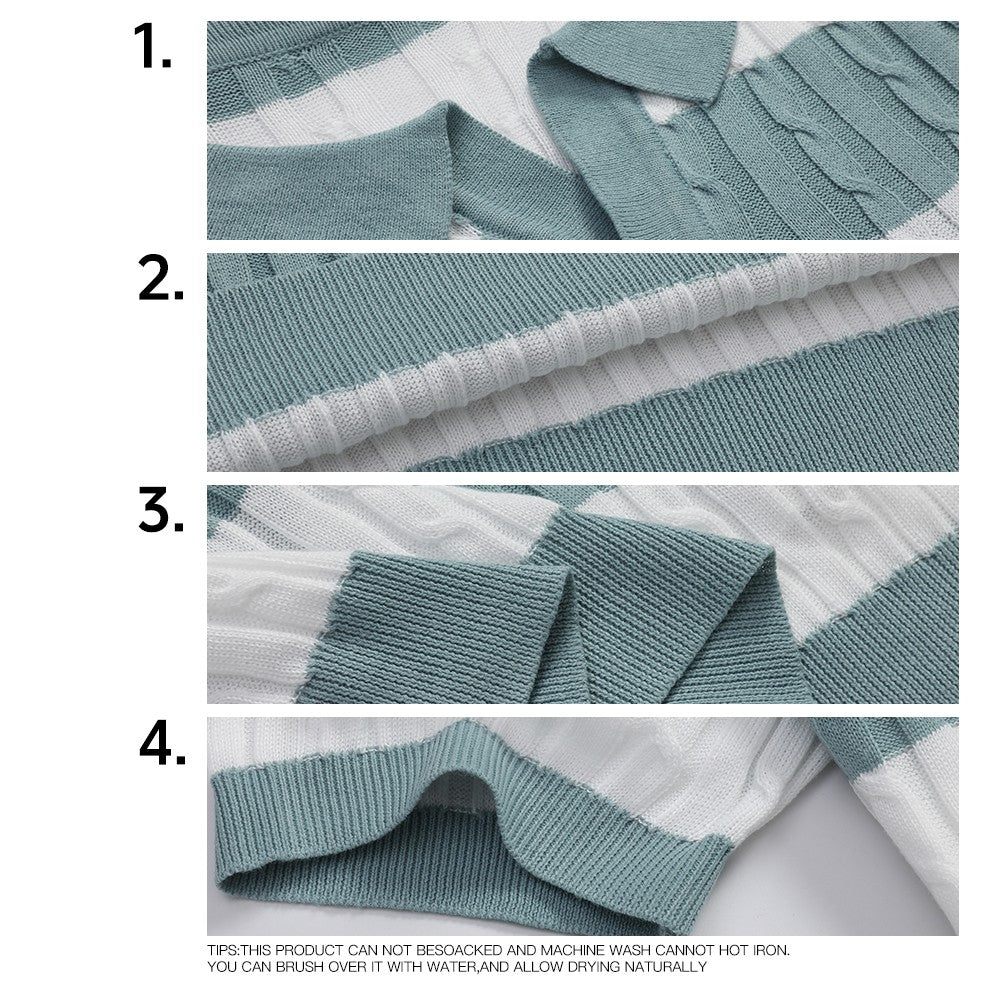 1.

2.

3.

4.

TIPS:THIS PRODUCT CAN NOT BESOACKED AND MACHINE WASH CANNOT HOT IRON. YOU CAN BRUSH OVER IT WITH WATER,AND ALLOW DRYING NATURALLY