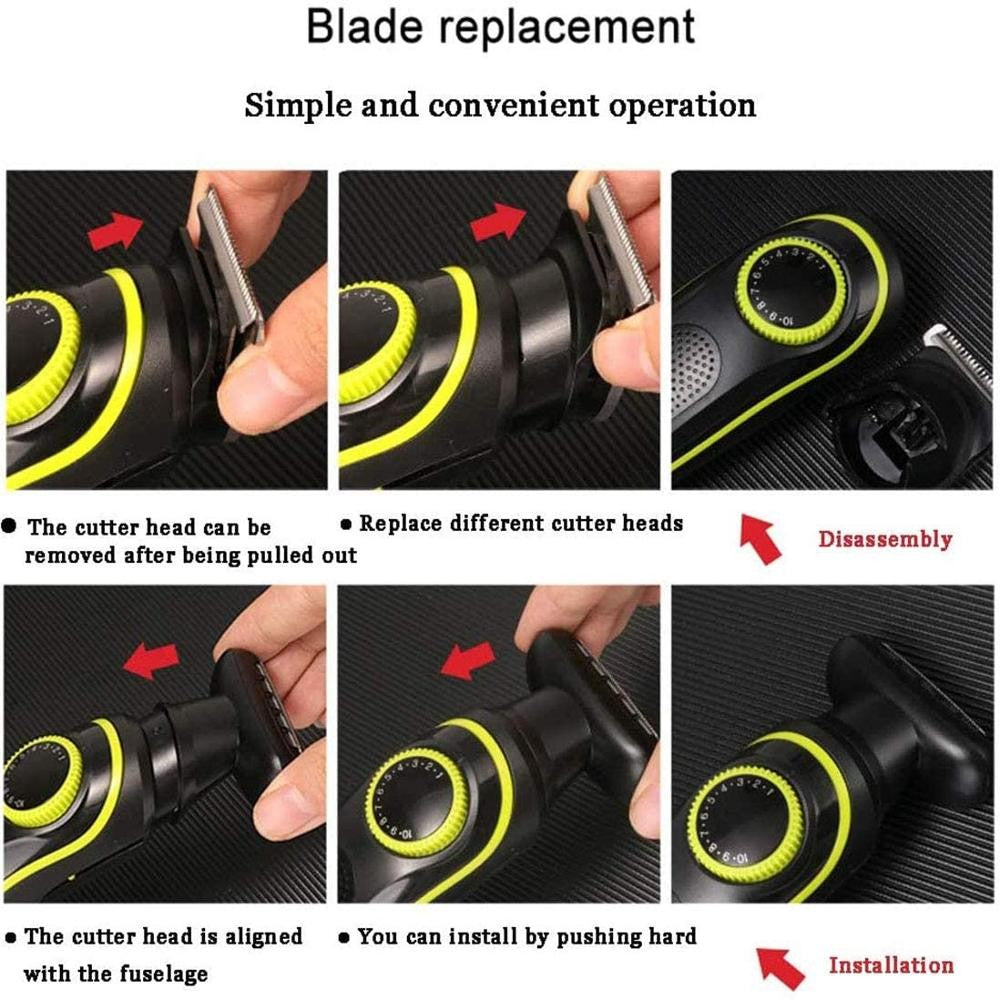 Blade replacement

Simple and convenient operation

● The cutter head can be removed after being pulled out

● Replace different cutter heads

Disassembly

● The cutter head is aligned with the fuselage

● You can install by pushing hard

Installation