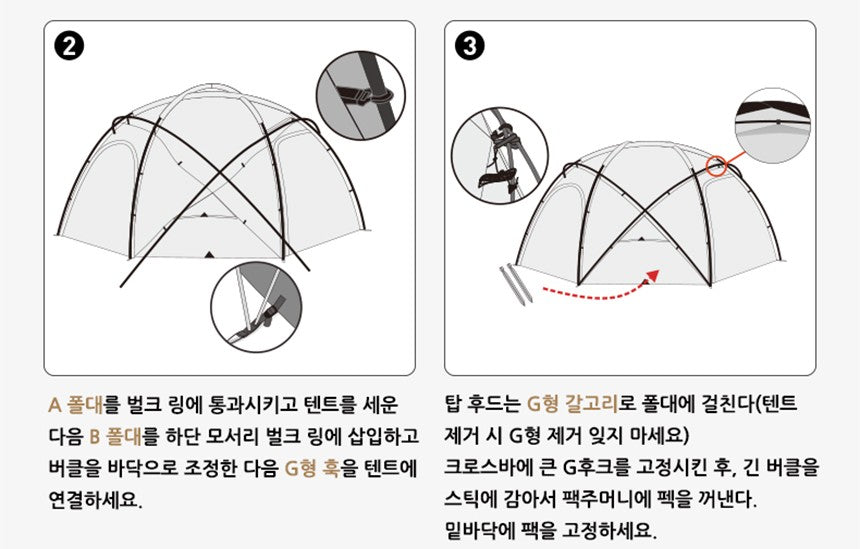 2

A 폴대를 벌크 링에 통과시키고 텐트를 세운 다음 B 폴대를 하단 모서리 벌크 링에 삽입하고 버클을 바닥으로 조정한 다음 G형 훅을 텐트에 연결하세요.

3

탑 후드는 G형 갈고리로 폴대에 걸친다(텐트 제거 시 G형 제거 잊지 마세요)
크로스바에 큰 G후크를 고정시킨 후, 긴 버클을 스틱에 감아서 팩주머니에 펙을 꺼낸다.
밑바닥에 팩을 고정하세요.