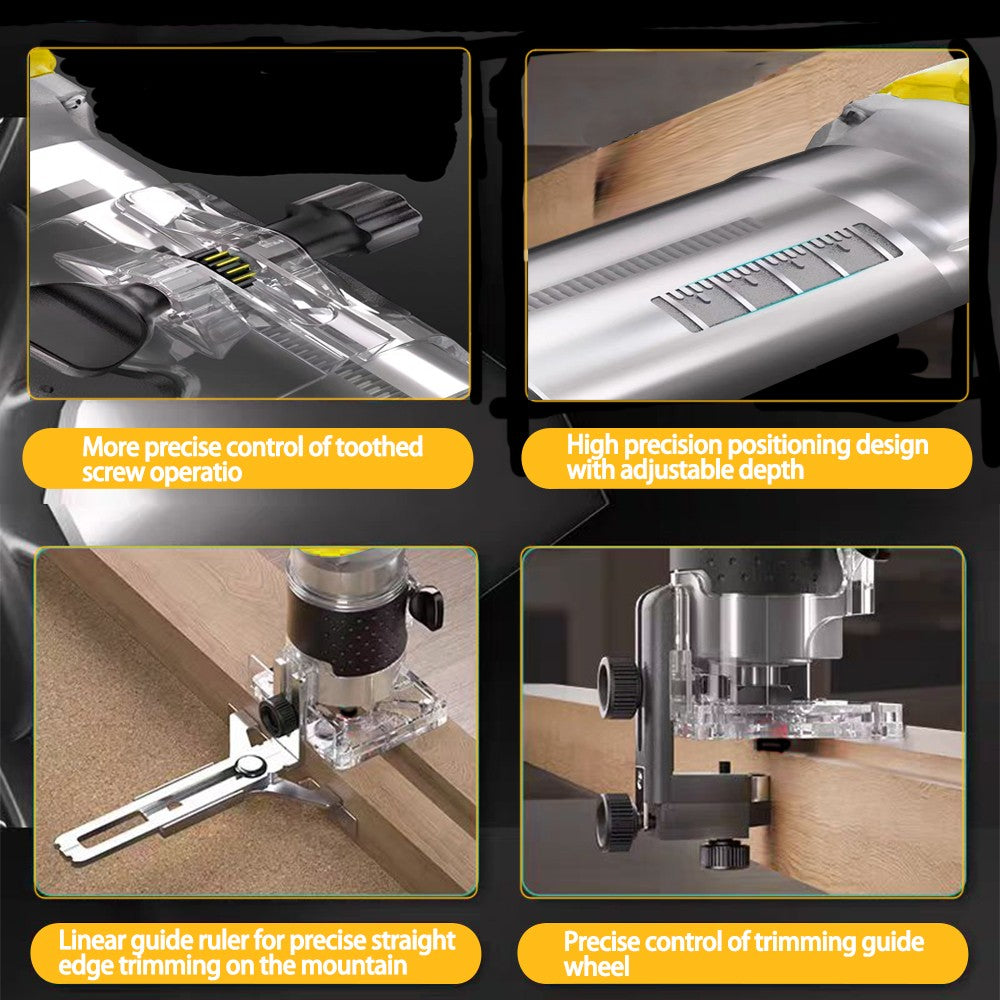 More precise control of toothed screw operatio

High precision positioning design with adjustable depth

Linear guide ruler for precise straight edge trimming on the mountain

Precise control of trimming guide wheel