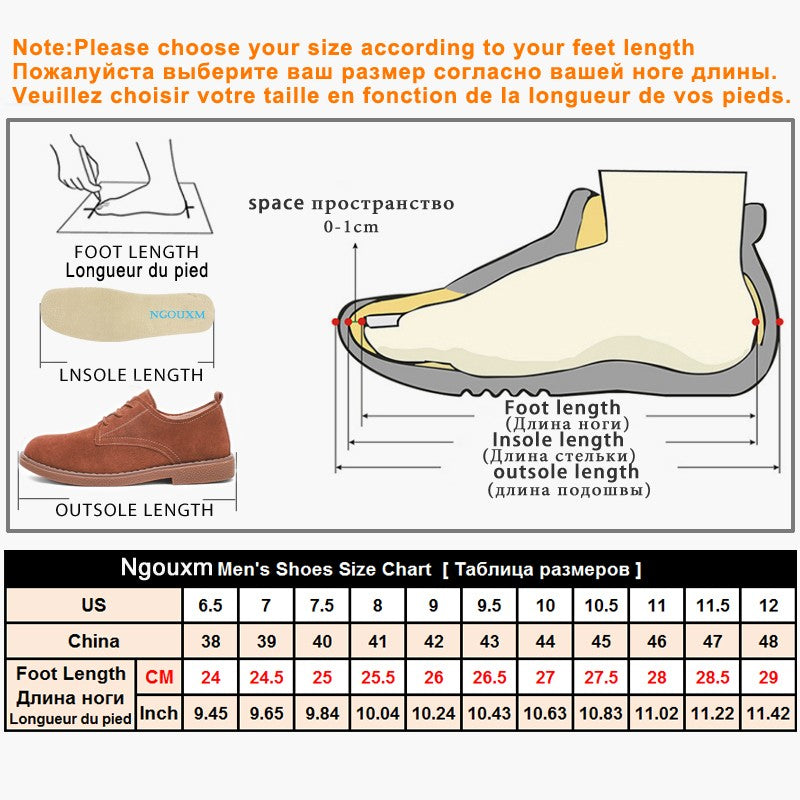 Note:Please choose your size according to your feet length
Пожалуйста выберите ваш размер согласно вашей ноге длины.
Veuillez choisir votre taille en fonction de la longueur de vos pieds.

FOOT LENGTH
Longueur du pied

NGOUXM

LNSOLE LENGTH

OUTSOLE LENGTH

space пространство
0-1cm

Foot length
(Длина ноги)
Insole length
(Длина стельки)
outsole length
(длина подошвы)

Ngouxm Men's Shoes Size Chart [ Таблица размеров ]

| US | | 6.5 | 7 | 7.5 | 8 | 9 | 9.5 | 10 | 10.5 | 11 | 11.5 | 12 |
|---|---|---|---|---|---|---|---|---|---|---|---|---|
| China | | 38 | 39 | 40 | 41 | 42 | 43 | 44 | 45 | 46 | 47 | 48 |
| Foot Length Длина ноги Longueur du pied | CM | 24 | 24.5 | 25 | 25.5 | 26 | 26.5 | 27 | 27.5 | 28 | 28.5 | 29 |
| | Inch | 9.45 | 9.65 | 9.84 | 10.04 | 10.24 | 10.43 | 10.63 | 10.83 | 11.02 | 11.22 | 11.42 |