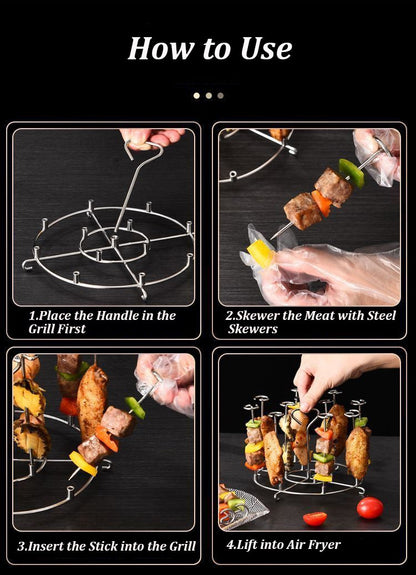 How to Use

1.Place the Handle in the Grill First

2.Skewer the Meat with Steel Skewers

3.Insert the Stick into the Grill

4.Lift into Air Fryer