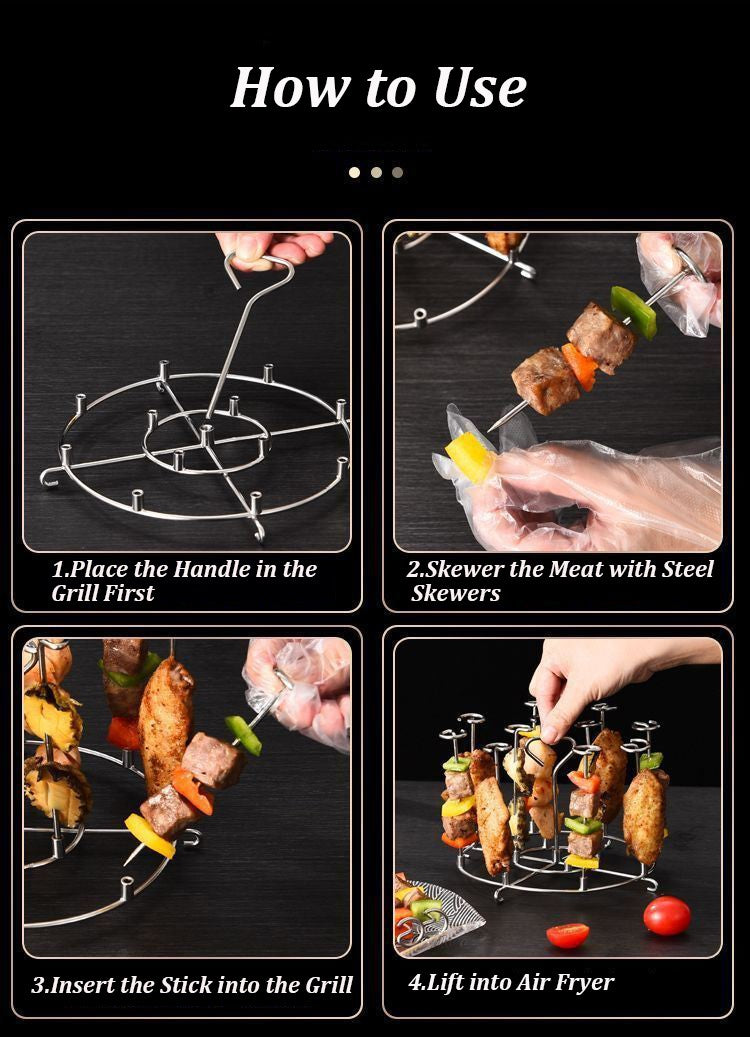 How to Use

1.Place the Handle in the Grill First

2.Skewer the Meat with Steel Skewers

3.Insert the Stick into the Grill

4.Lift into Air Fryer