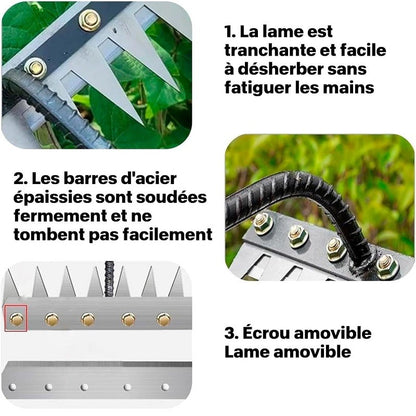 1. La lame est tranchante et facile à désherber sans fatiguer les mains

2. Les barres d'acier épaissies sont soudées fermement et ne tombent pas facilement

3. Écrou amovible
Lame amovible