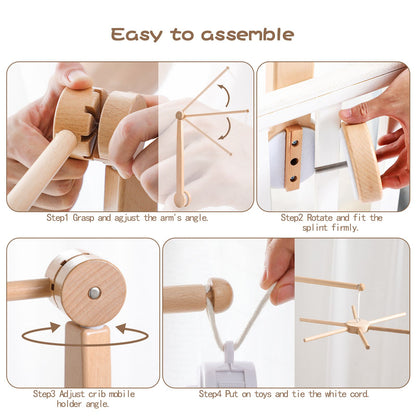 Easy to assemble

Step1 Grasp and agjust the arm's angle.

Step2 Rotate and fit the splint firmly.

Step3 Adjust crib mobile holder angle.

Step4 Put on toys and tie the white cord.