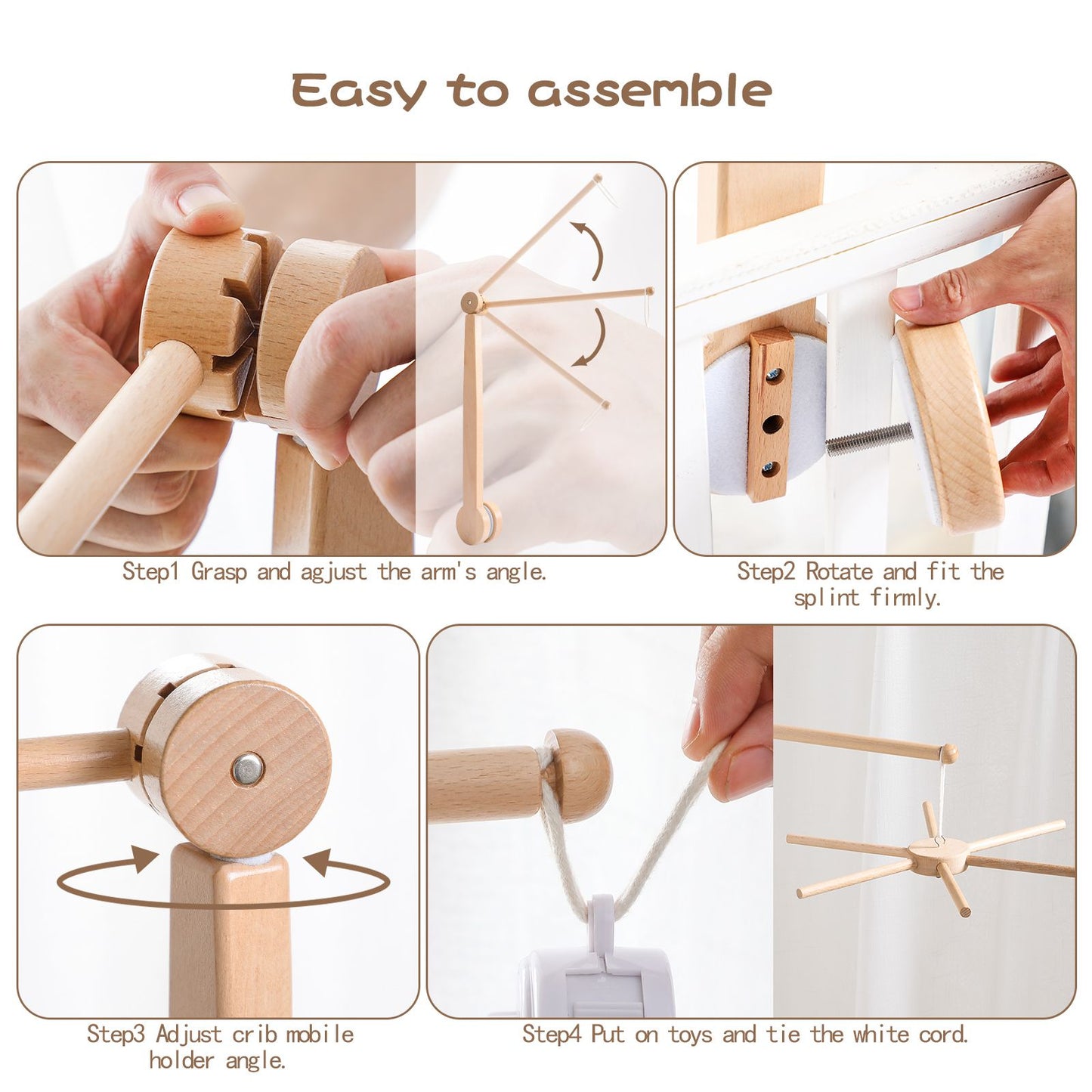 Easy to assemble

Step1 Grasp and agjust the arm's angle.

Step2 Rotate and fit the splint firmly.

Step3 Adjust crib mobile holder angle.

Step4 Put on toys and tie the white cord.