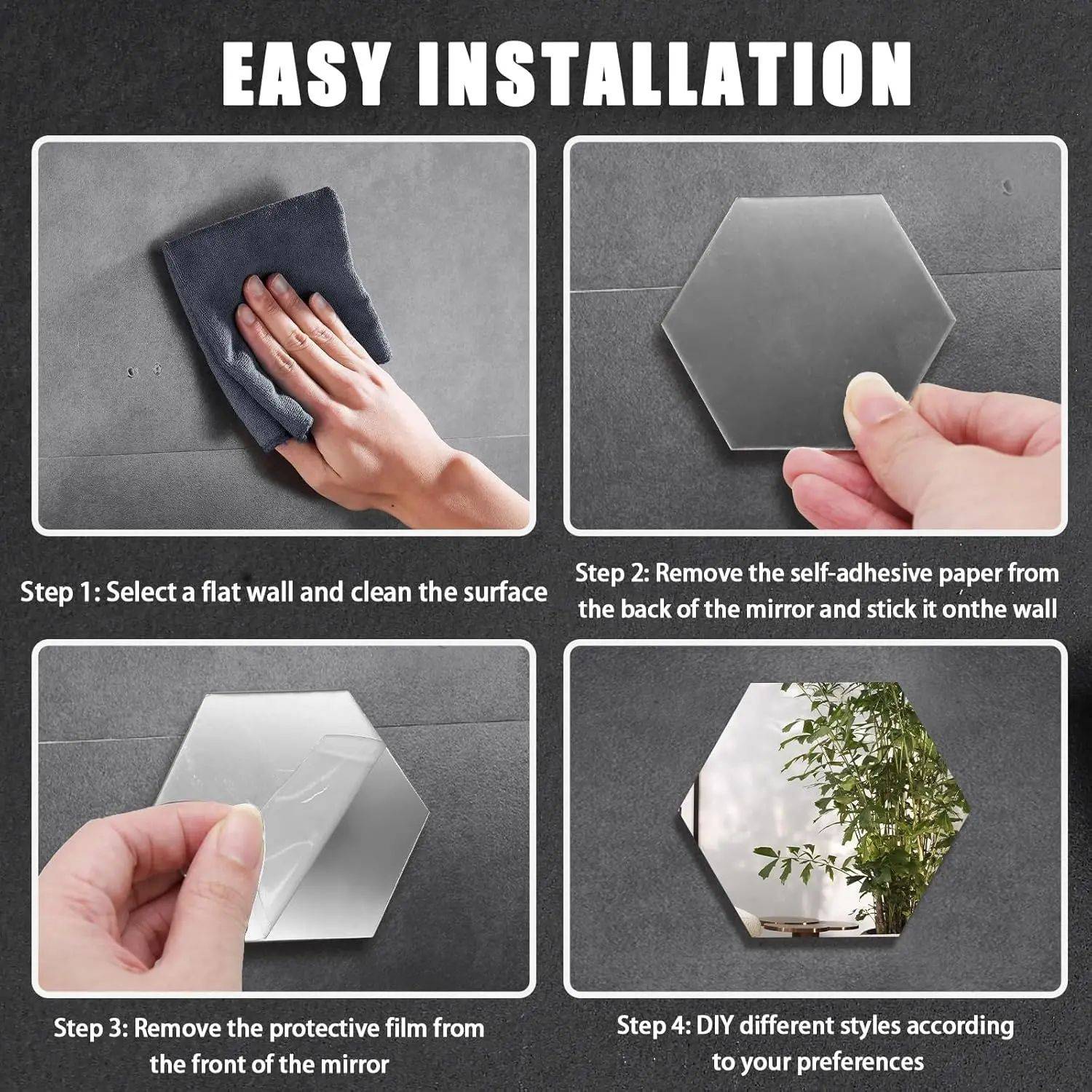 EASY INSTALLATION

Step 1: Select a flat wall and clean the surface

Step 2: Remove the self-adhesive paper from the back of the mirror and stick it onthe wall

Step 3: Remove the protective film from the front of the mirror

Step 4: DIY different styles according to your preferences