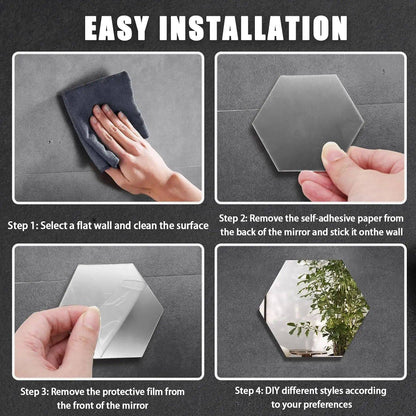 EASY INSTALLATION

Step 1: Select a flat wall and clean the surface

Step 2: Remove the self-adhesive paper from the back of the mirror and stick it onthe wall

Step 3: Remove the protective film from the front of the mirror

Step 4: DIY different styles according to your preferences