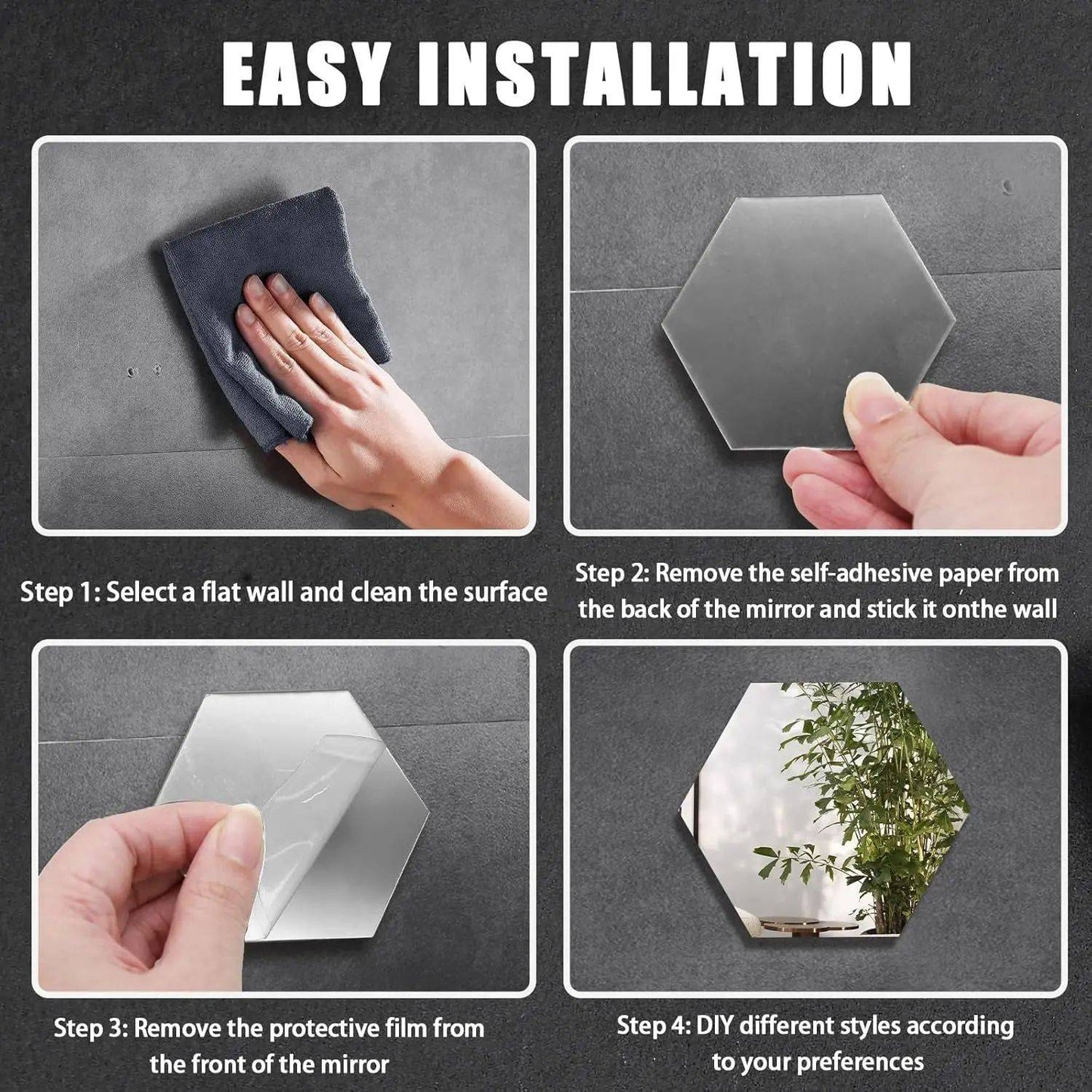 EASY INSTALLATION

Step 1: Select a flat wall and clean the surface

Step 2: Remove the self-adhesive paper from the back of the mirror and stick it onthe wall

Step 3: Remove the protective film from the front of the mirror

Step 4: DIY different styles according to your preferences