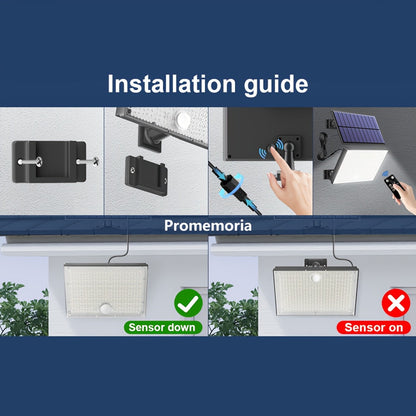 Installation guide

Promemoria

Sensor down

Sensor on