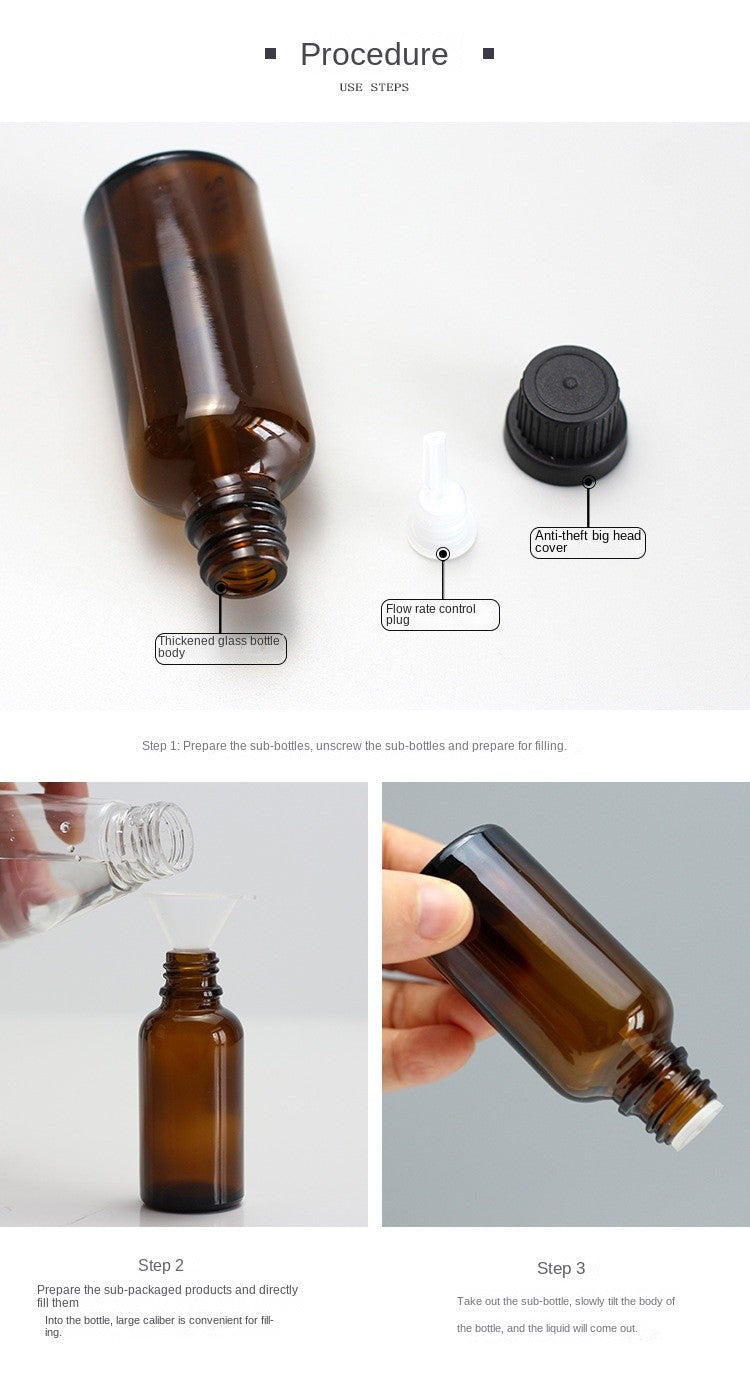 Procedure

USE STEPS

Thickened glass bottle body

Flow rate control plug

Anti-theft big head cover

Step 1: Prepare the sub-bottles, unscrew the sub-bottles and prepare for filling.

Step 2

Prepare the sub-packaged products and directly fill them

Into the bottle, large caliber is convenient for filling.

Step 3

Take out the sub-bottle, slowly tilt the body of the bottle, and the liquid will come out.