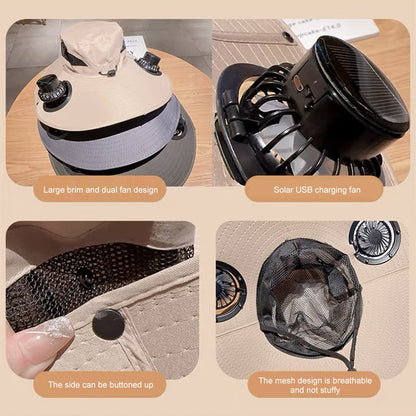 Large brim and dual fan design

Solar USB charging fan

The side can be buttoned up

The mesh design is breathable and not stuffy