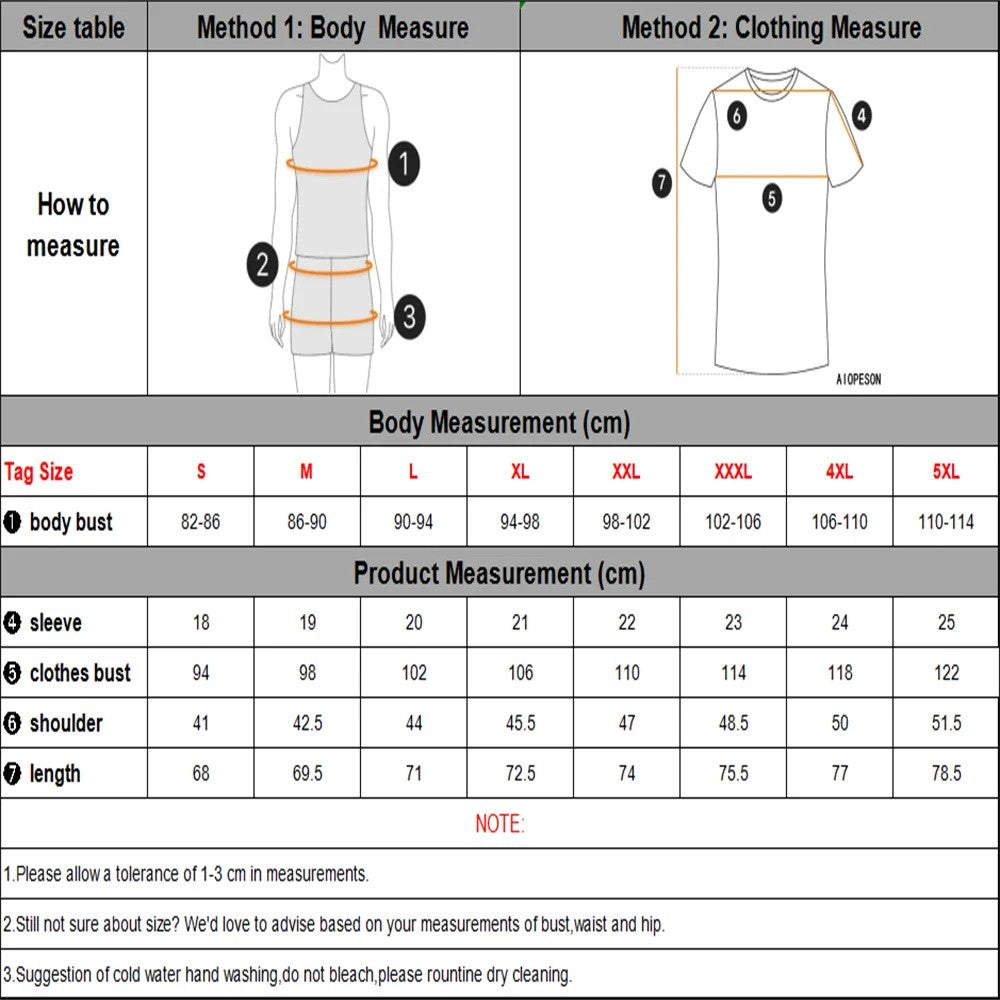 | Size table | Method 1: Body Measure | Method 2: Clothing Measure |
|---|---|---|
| How to measure | 1 2 3 | 6 4 7 5 AIOPESON |

Body Measurement (cm)

| Tag Size | S | M | L | XL | XXL | XXXL | 4XL | 5XL |
|---|---|---|---|---|---|---|---|---|
| ❶ body bust | 82-86 | 86-90 | 90-94 | 94-98 | 98-102 | 102-106 | 106-110 | 110-114 |

Product Measurement (cm)

| | | | | | | | | |
|---|---|---|---|---|---|---|---|---|
| ❹ sleeve | 18 | 19 | 20 | 21 | 22 | 23 | 24 | 25 |
| ❺ clothes bust | 94 | 98 | 102 | 106 | 110 | 114 | 118 | 122 |
| ❻ shoulder | 41 | 42.5 | 44 | 45.5 | 47 | 48.5 | 50 | 51.5 |
| ❼ length | 68 | 69.5 | 71 | 72.5 | 74 | 75.5 | 77 | 78.5 |

NOTE:

1.Please allow a tolerance of 1-3 cm in measurements.

2.Still not sure about size? We'd love to advise based on your measurements of bust,waist and hip.

3.Suggestion of cold water hand washing,do not bleach,please rountine dry cleaning.