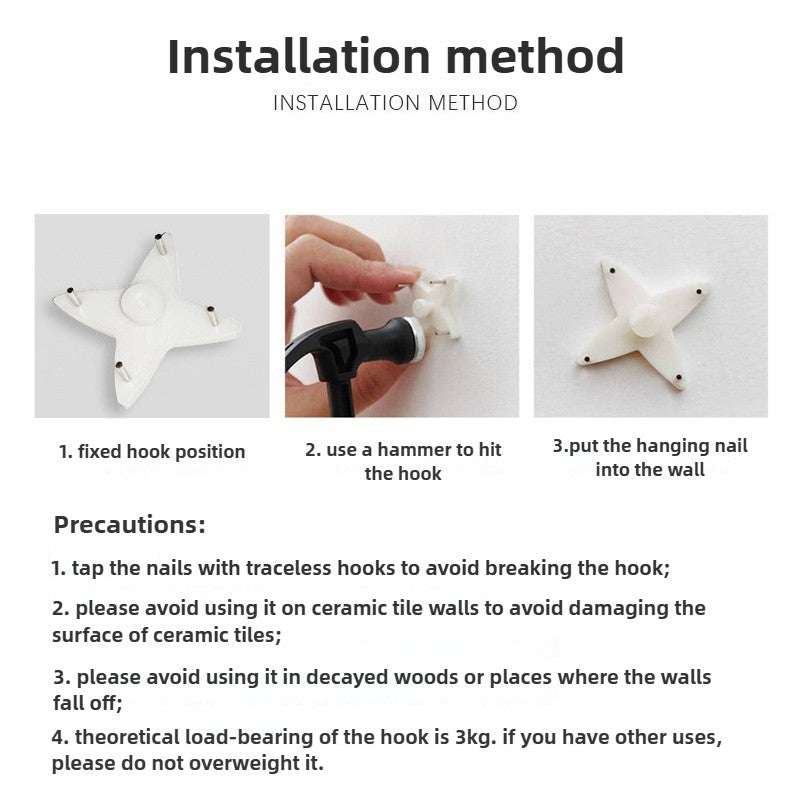 Installation method
INSTALLATION METHOD

1. fixed hook position

2. use a hammer to hit the hook

3.put the hanging nail into the wall

Precautions:

1. tap the nails with traceless hooks to avoid breaking the hook;

2. please avoid using it on ceramic tile walls to avoid damaging the surface of ceramic tiles;

3. please avoid using it in decayed woods or places where the walls fall off;

4. theoretical load-bearing of the hook is 3kg. if you have other uses, please do not overweight it.