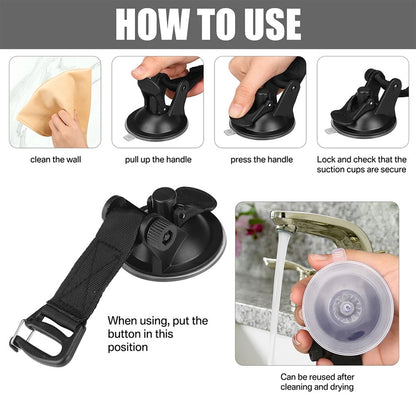 HOW TO USE

clean the wall

pull up the handle

press the handle

Lock and check that the suction cups are secure

When using, put the button in this position

Can be reused after cleaning and drying