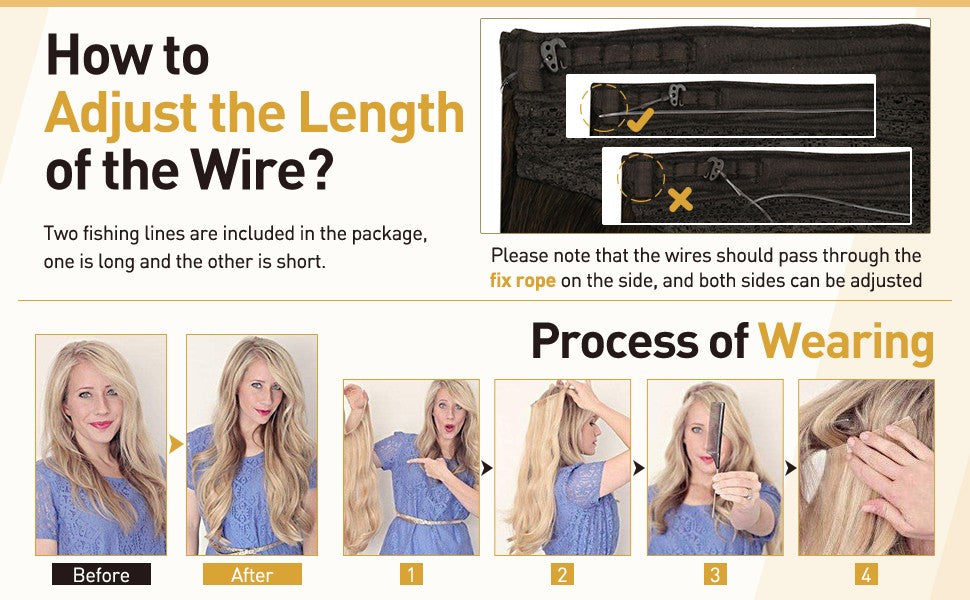 How to
Adjust the Length
of the Wire?

Two fishing lines are included in the package, one is long and the other is short.

Please note that the wires should pass through the fix rope on the side, and both sides can be adjusted

Process of Wearing

Before

After

1

2

3

4