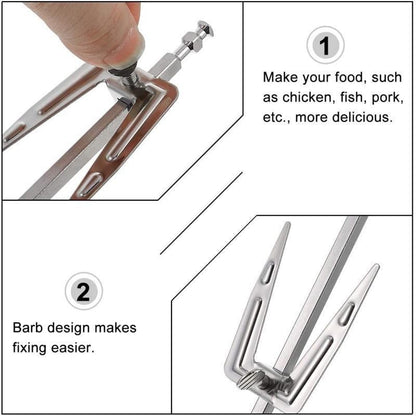 1

Make your food, such as chicken, fish, pork, etc., more delicious.

2

Barb design makes fixing easier.