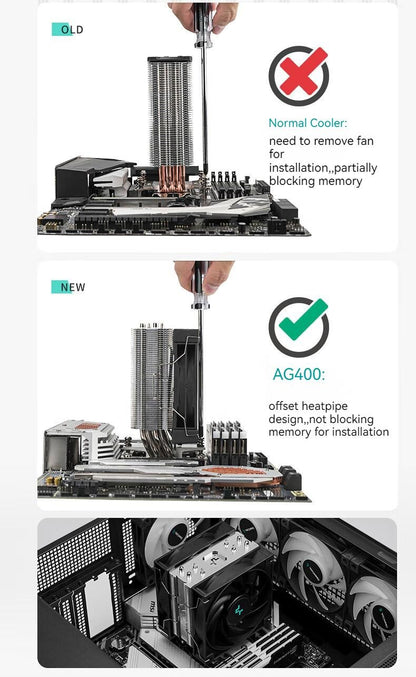 OLD

Normal Cooler:

need to remove fan for installation,,partially blocking memory

NEW

AG400:

offset heatpipe design,,not blocking memory for installation