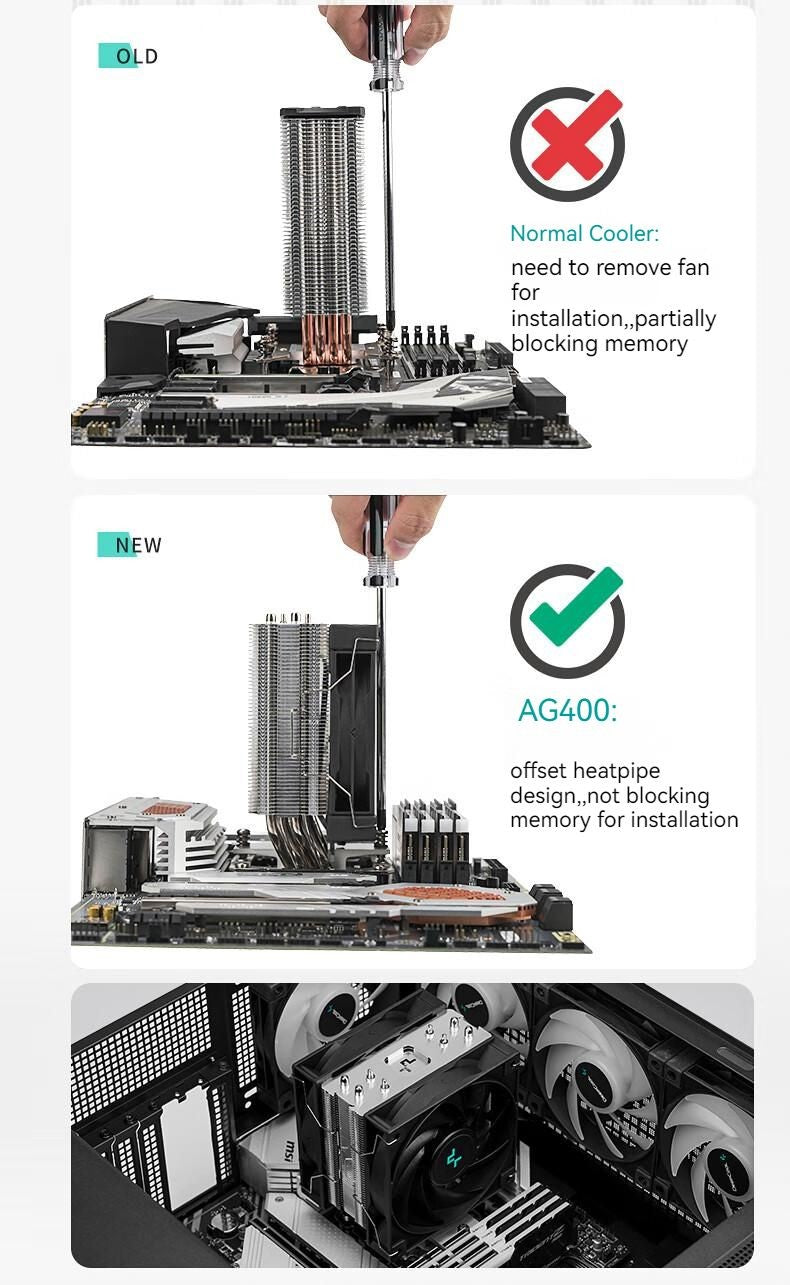 OLD

Normal Cooler:
need to remove fan for installation,,partially blocking memory

NEW

AG400:

offset heatpipe design,,not blocking memory for installation

msi