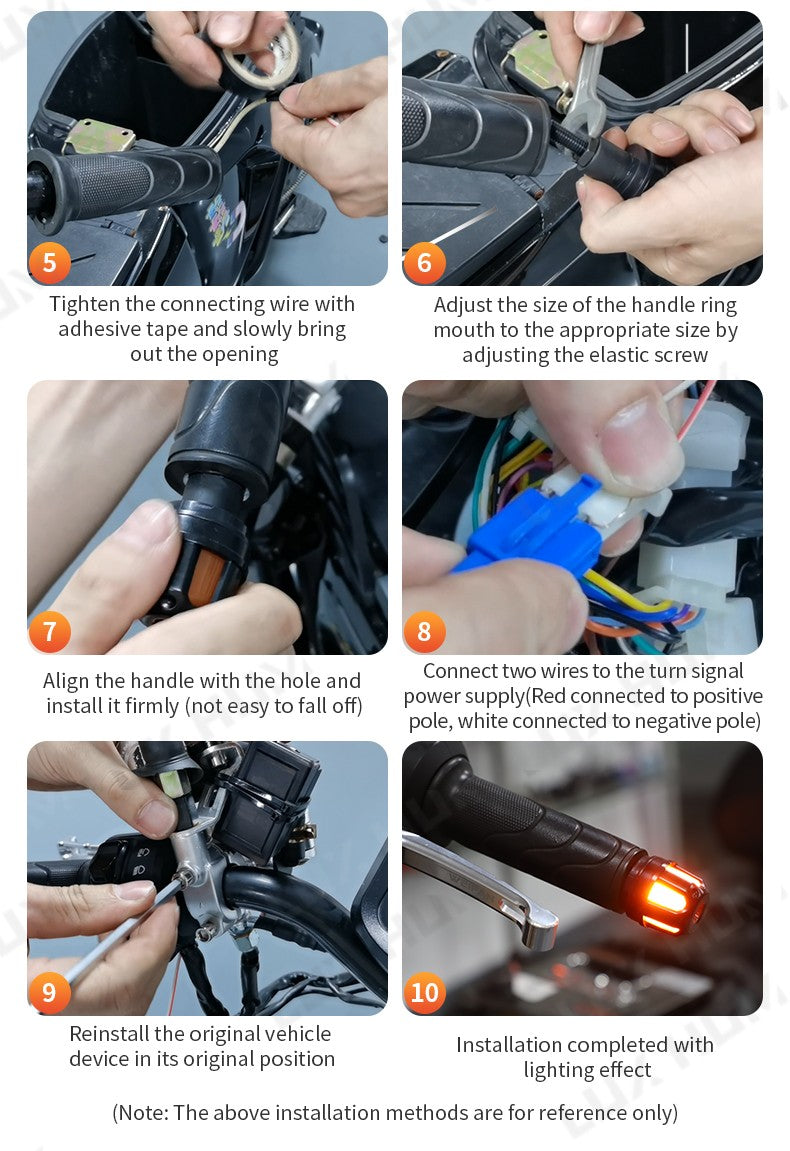 5
Tighten the connecting wire with adhesive tape and slowly bring out the opening

6
Adjust the size of the handle ring mouth to the appropriate size by adjusting the elastic screw

7
Align the handle with the hole and install it firmly (not easy to fall off)

8
Connect two wires to the turn signal power supply(Red connected to positive pole, white connected to negative pole)

9
Reinstall the original vehicle device in its original position

10
Installation completed with lighting effect

(Note: The above installation methods are for reference only)