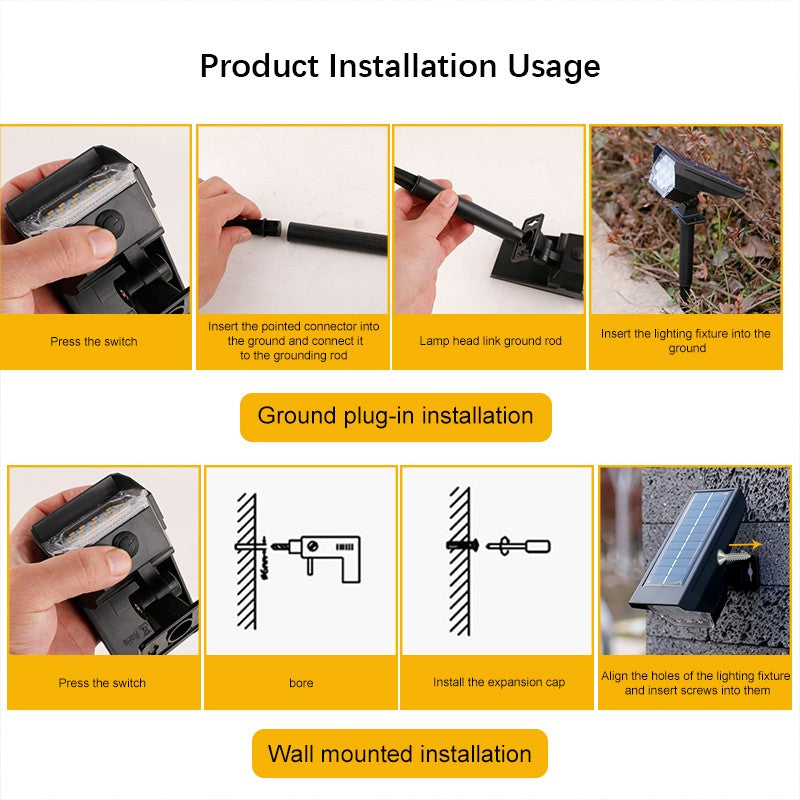 Product Installation Usage

Press the switch

Insert the pointed connector into the ground and connect it to the grounding rod

Lamp head link ground rod

Insert the lighting fixture into the ground

Ground plug-in installation

Press the switch

bore

Install the expansion cap

Align the holes of the lighting fixture and insert screws into them

Wall mounted installation