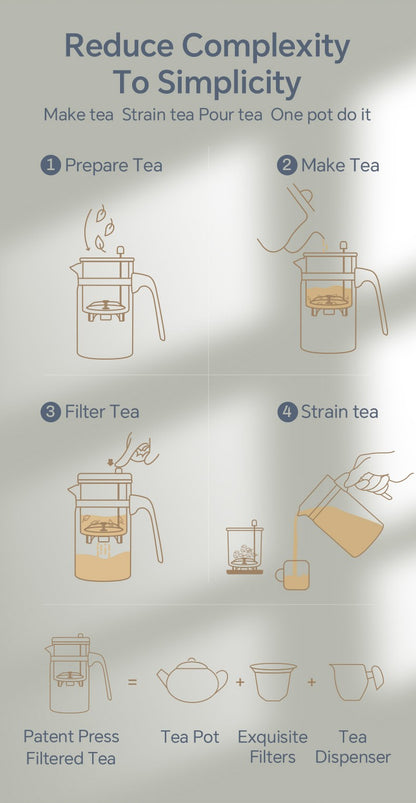 Reduce Complexity To Simplicity

Make tea Strain tea Pour tea One pot do it

1 Prepare Tea

2 Make Tea

3 Filter Tea

4 Strain tea

= + +

Patent Press Filtered Tea

Tea Pot

Exquisite Filters

Tea Dispenser