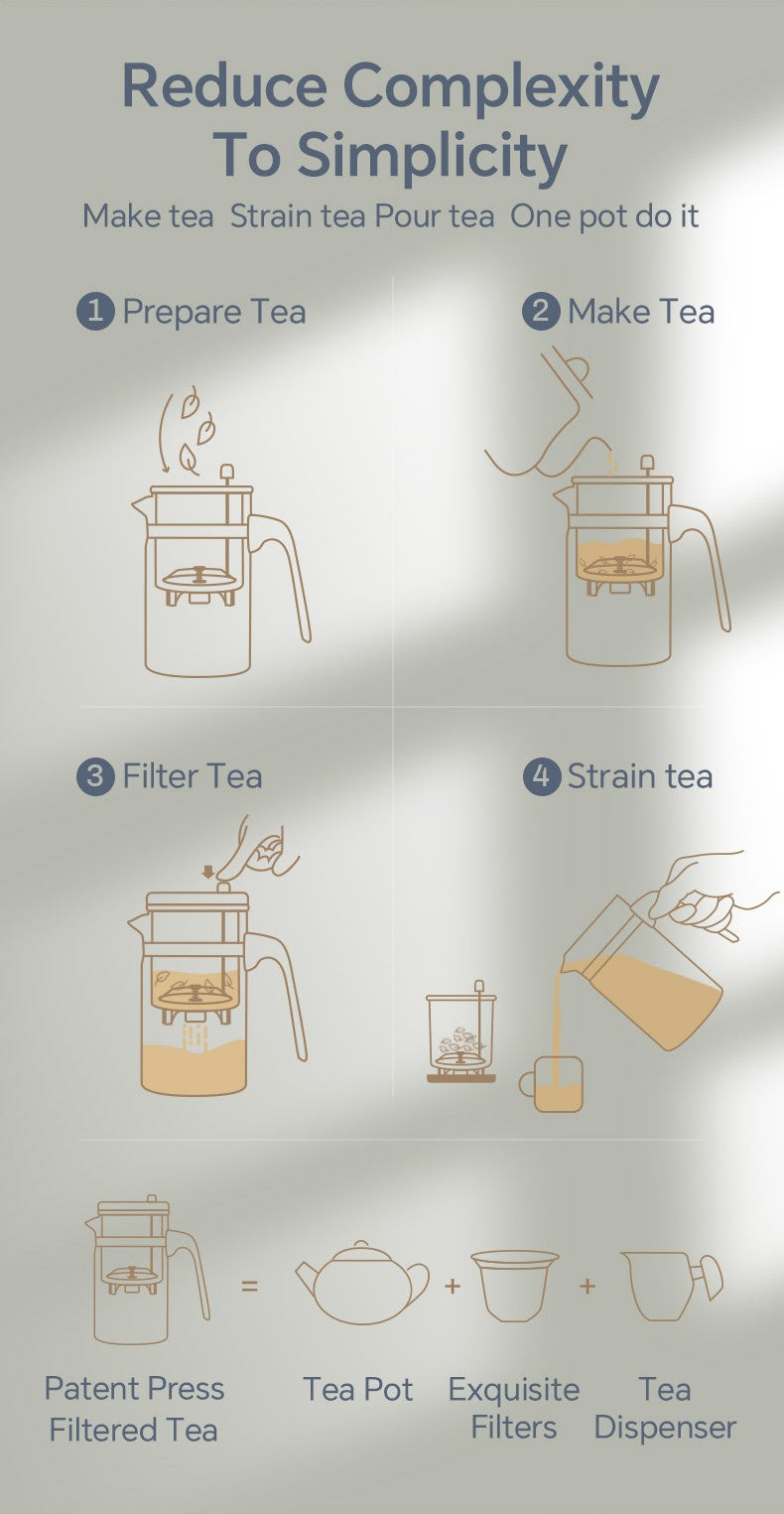 Reduce Complexity To Simplicity

Make tea Strain tea Pour tea One pot do it

1 Prepare Tea

2 Make Tea

3 Filter Tea

4 Strain tea

=

+

+

Patent Press Filtered Tea

Tea Pot

Exquisite Filters

Tea Dispenser