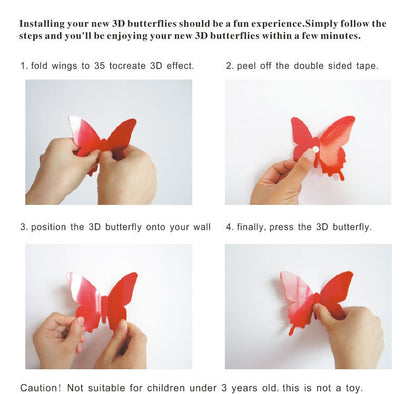 Installing your new 3D butterflies should be a fun experience.Simply follow the steps and you'll be enjoying your new 3D butterflies within a few minutes.

1. fold wings to 35 tocreate 3D effect.

2. peel off the double sided tape.

3. position the 3D butterfly onto your wall

4. finally, press the 3D butterfly.

Caution! Not suitable for children under 3 years old. this is not a toy.