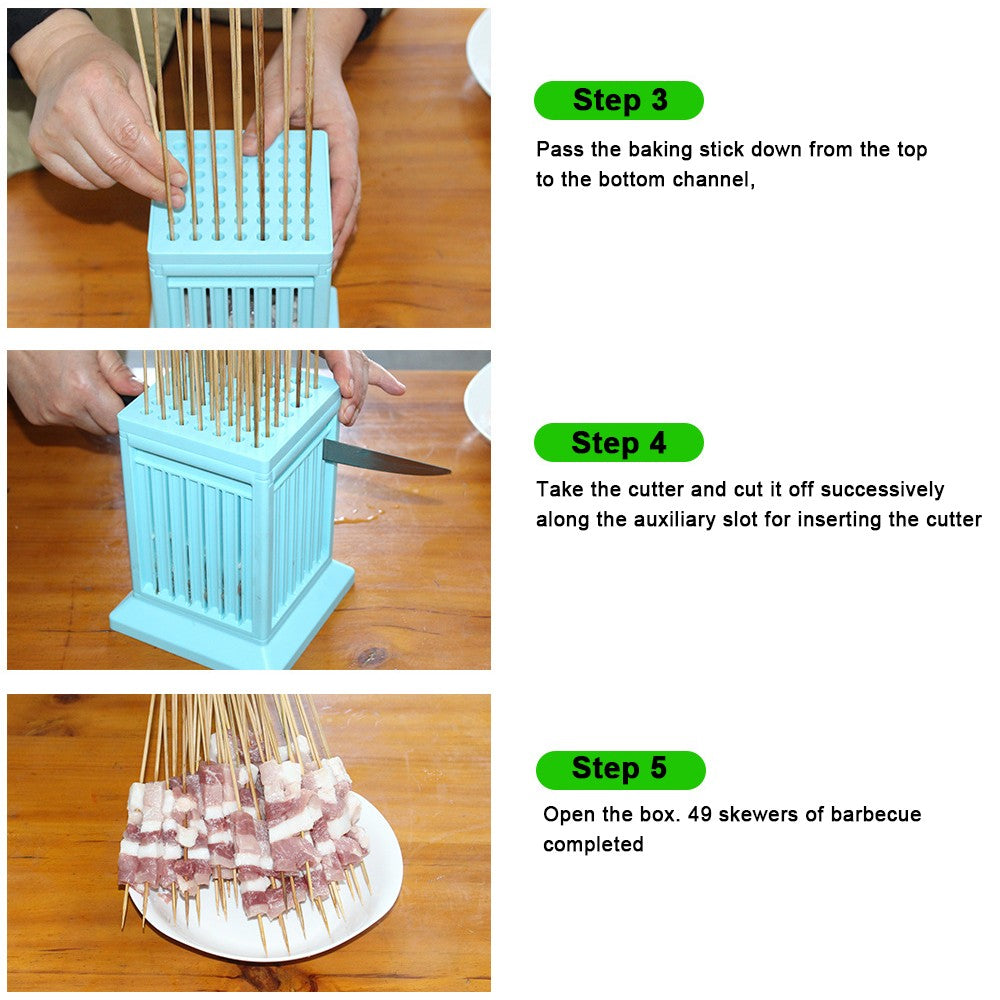 Step 3

Pass the baking stick down from the top to the bottom channel,

Step 4

Take the cutter and cut it off successively along the auxiliary slot for inserting the cutter

Step 5

Open the box. 49 skewers of barbecue completed