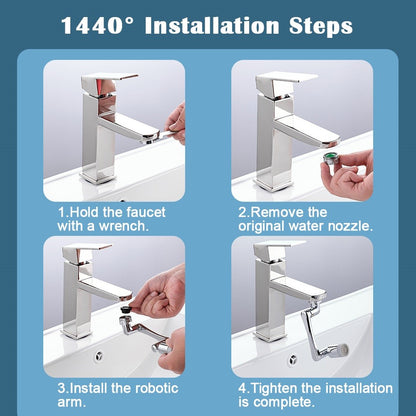 1440° Installation Steps

1.Hold the faucet with a wrench.

2.Remove the original water nozzle.

3.Install the robotic arm.

4.Tighten the installation is complete.