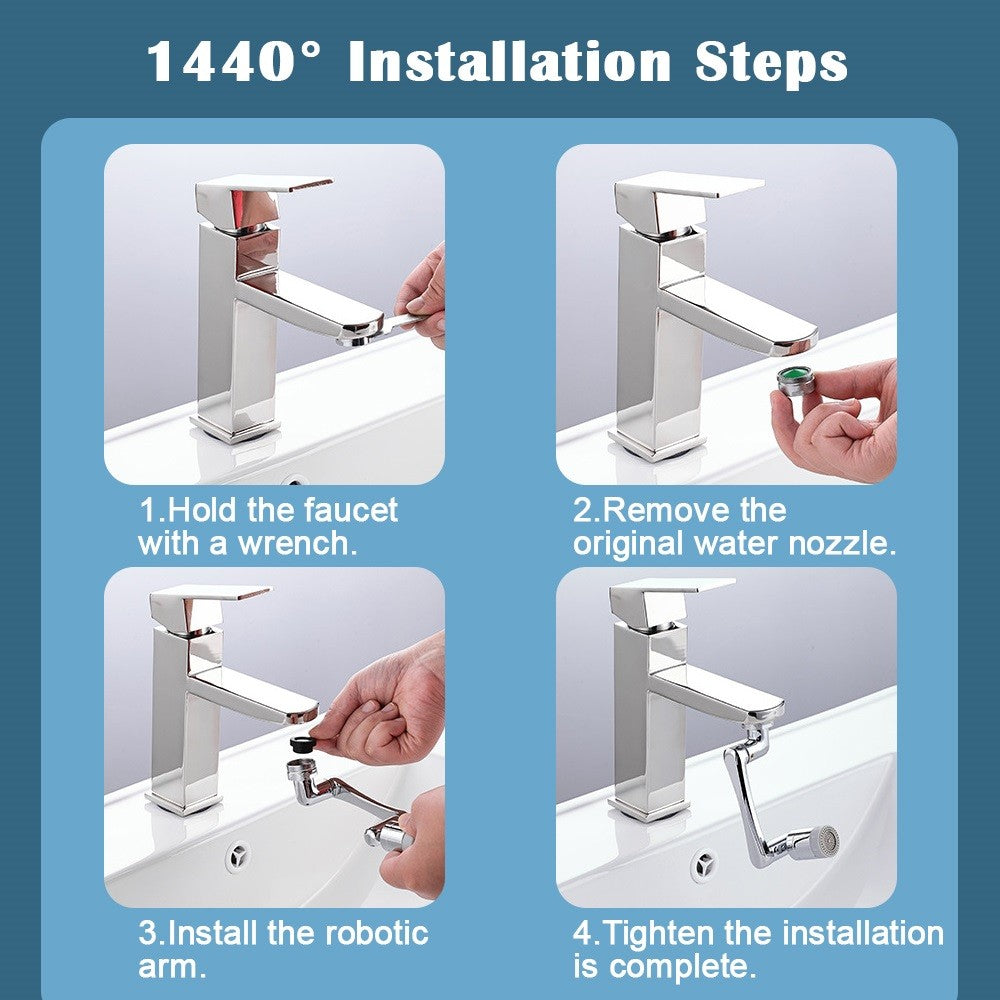 1440° Installation Steps

1.Hold the faucet with a wrench.

2.Remove the original water nozzle.

3.Install the robotic arm.

4.Tighten the installation is complete.