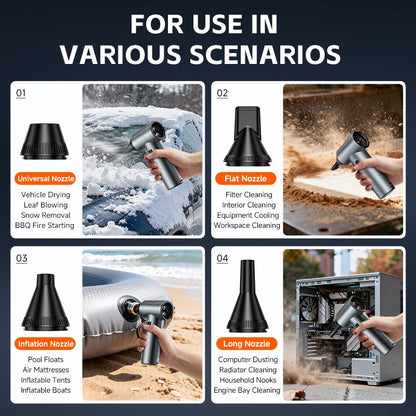 FOR USE IN
VARIOUS SCENARIOS

01

Universal Nozzle

Vehicle Drying
Leaf Blowing
Snow Removal
BBQ Fire Starting

02

Flat Nozzle

Filter Cleaning
Interior Cleaning
Equipment Cooling
Workspace Cleaning

03

Inflation Nozzle

Pool Floats
Air Mattresses
Inflatable Tents
Inflatable Boats

04

Long Nozzle

Computer Dusting
Radiator Cleaning
Household Nooks
Engine Bay Cleaning