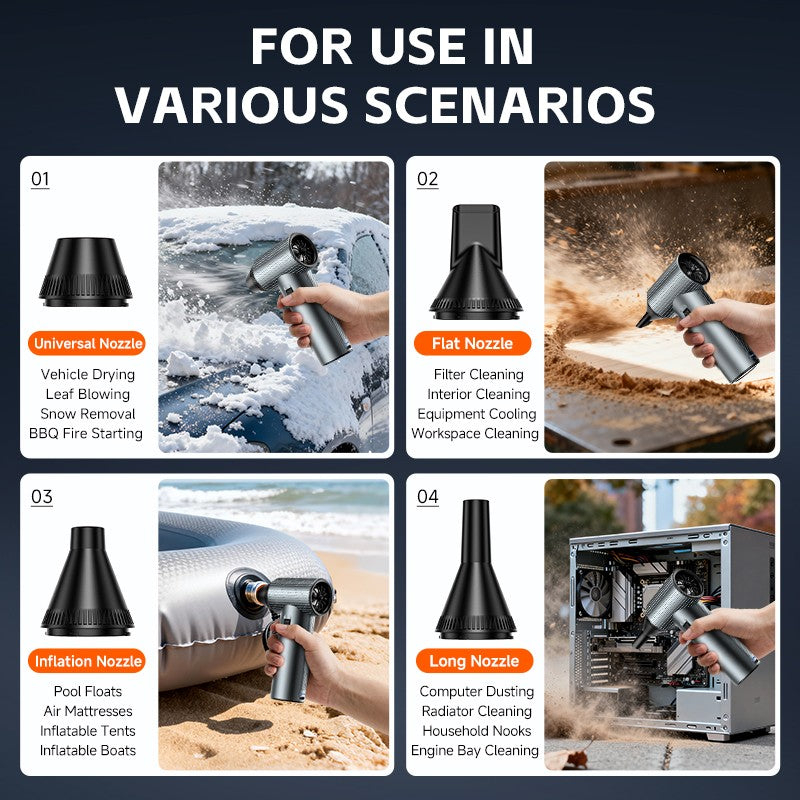 FOR USE IN
VARIOUS SCENARIOS

01

Universal Nozzle

Vehicle Drying
Leaf Blowing
Snow Removal
BBQ Fire Starting

02

Flat Nozzle

Filter Cleaning
Interior Cleaning
Equipment Cooling
Workspace Cleaning

03

Inflation Nozzle

Pool Floats
Air Mattresses
Inflatable Tents
Inflatable Boats

04

Long Nozzle

Computer Dusting
Radiator Cleaning
Household Nooks
Engine Bay Cleaning