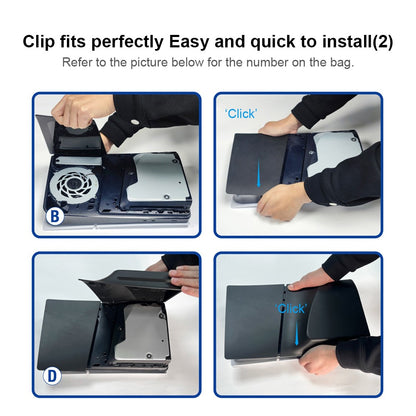 Clip fits perfectly Easy and quick to install(2)
Refer to the picture below for the number on the bag.

B

'Click'

D

'Click'