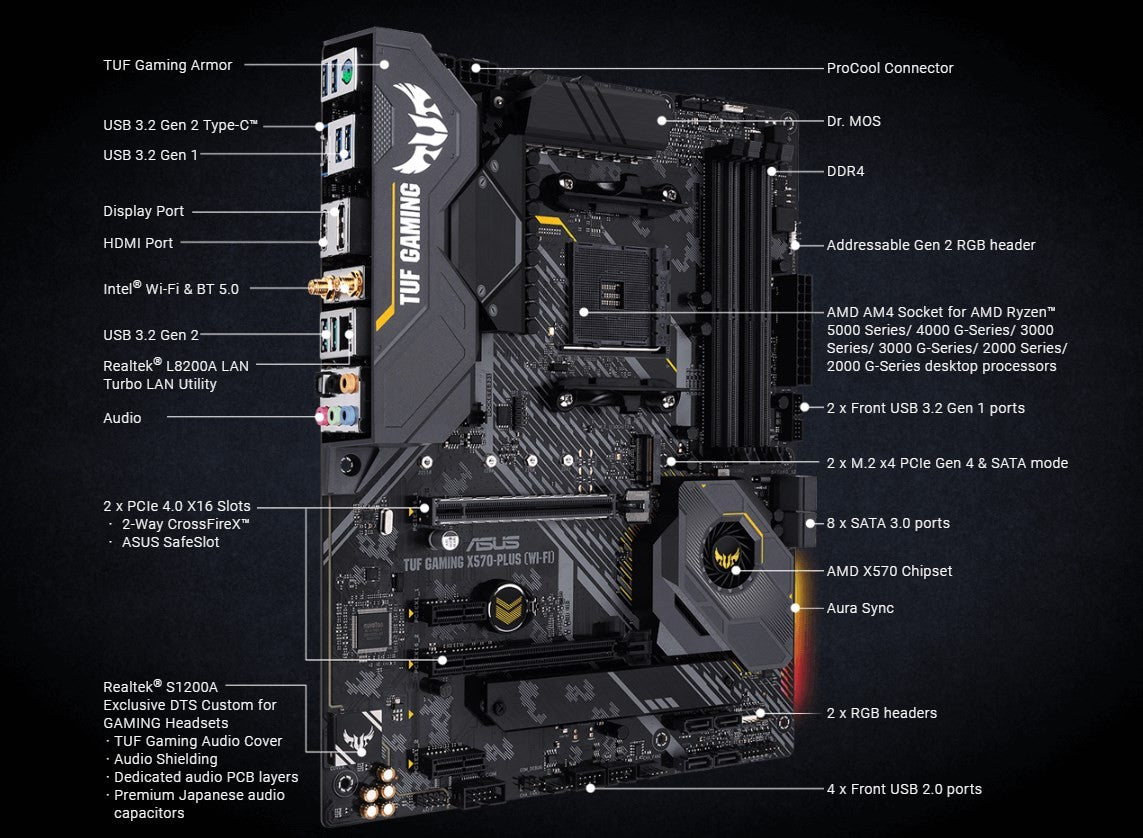 TUF Gaming Armor

USB 3.2 Gen 2 Type-C™

USB 3.2 Gen 1

Display Port

HDMI Port

Intel® Wi-Fi & BT 5.0

USB 3.2 Gen 2

Realtek® L8200A LAN
Turbo LAN Utility

Audio

2 x PCIe 4.0 X16 Slots
· 2-Way CrossFireX™
· ASUS SafeSlot

Realtek® S1200A
Exclusive DTS Custom for GAMING Headsets
· TUF Gaming Audio Cover
· Audio Shielding
· Dedicated audio PCB layers
· Premium Japanese audio capacitors

TUF GAMING

ASUS
TUF GAMING X570-PLUS (WI-FI)

ProCool Connector

Dr. MOS

DDR4

Addressable Gen 2 RGB header

AMD AM4 Socket for AMD Ryzen™ 5000 Series/ 4000 G-Series/ 3000 Series/ 3000 G-Series/ 2000 Series/ 2000 G-Series desktop processors

2 x Front USB 3.2 Gen 1 ports

2 x M.2 x4 PCIe Gen 4 & SATA mode

8 x SATA 3.0 ports

AMD X570 Chipset

Aura Sync

2 x RGB headers

4 x Front USB 2.0 ports