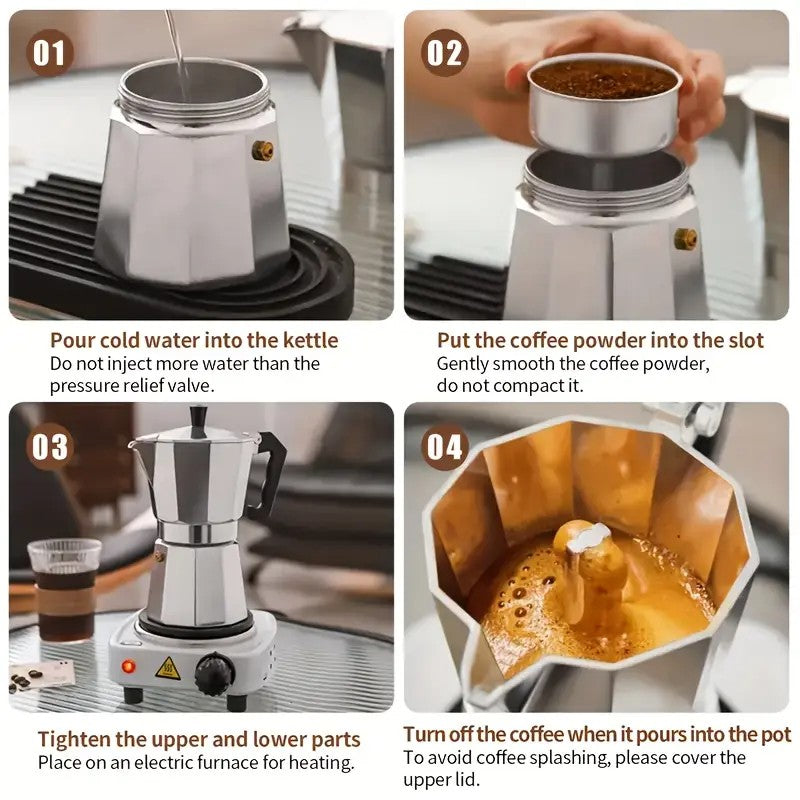 01

Pour cold water into the kettle
Do not inject more water than the pressure relief valve.

02

Put the coffee powder into the slot
Gently smooth the coffee powder, do not compact it.

03

Tighten the upper and lower parts
Place on an electric furnace for heating.

04

Turn off the coffee when it pours into the pot
To avoid coffee splashing, please cover the upper lid.