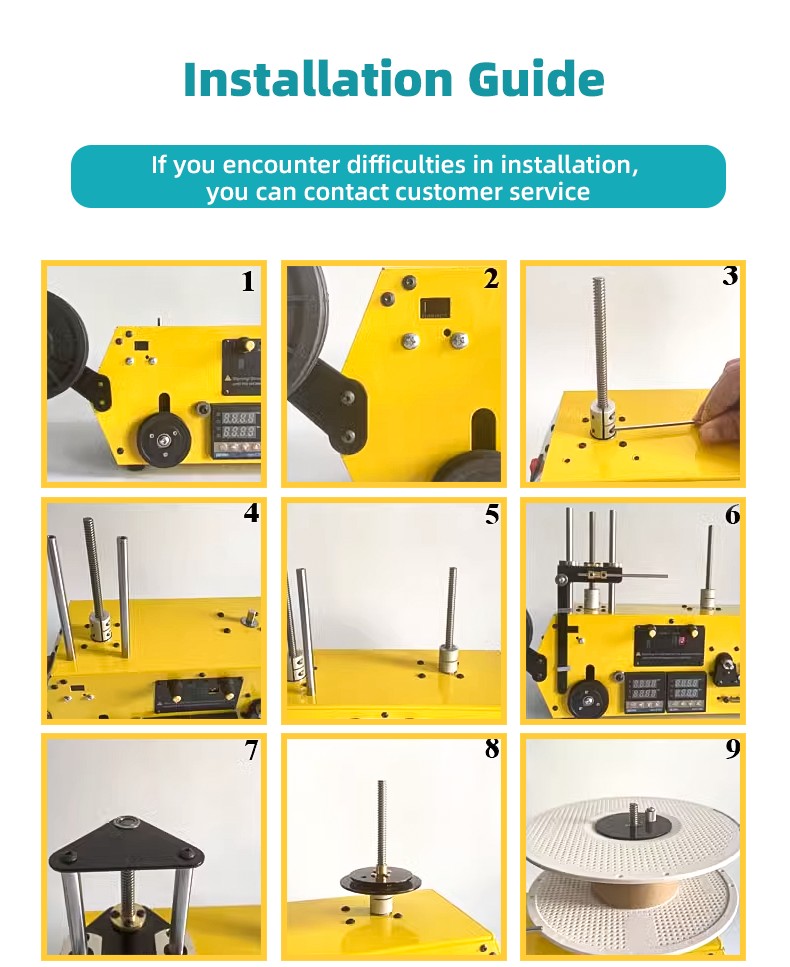 Installation Guide

If you encounter difficulties in installation, you can contact customer service

1

2

3

4

5

6

7

8

9