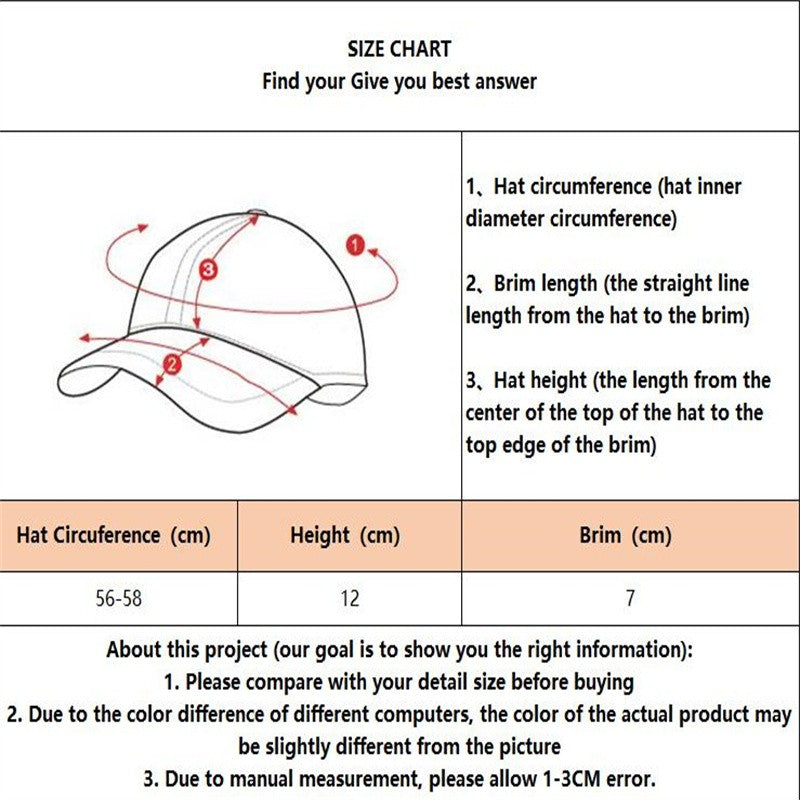 SIZE CHART
Find your Give you best answer

1
3
2

1、Hat circumference (hat inner diameter circumference)

2、Brim length (the straight line length from the hat to the brim)

3、Hat height (the length from the center of the top of the hat to the top edge of the brim)

| Hat Circuference (cm) | Height (cm) | Brim (cm) |
|---|---|---|
| 56-58 | 12 | 7 |

About this project (our goal is to show you the right information):
1. Please compare with your detail size before buying
2. Due to the color difference of different computers, the color of the actual product may be slightly different from the picture
3. Due to manual measurement, please allow 1-3CM error.