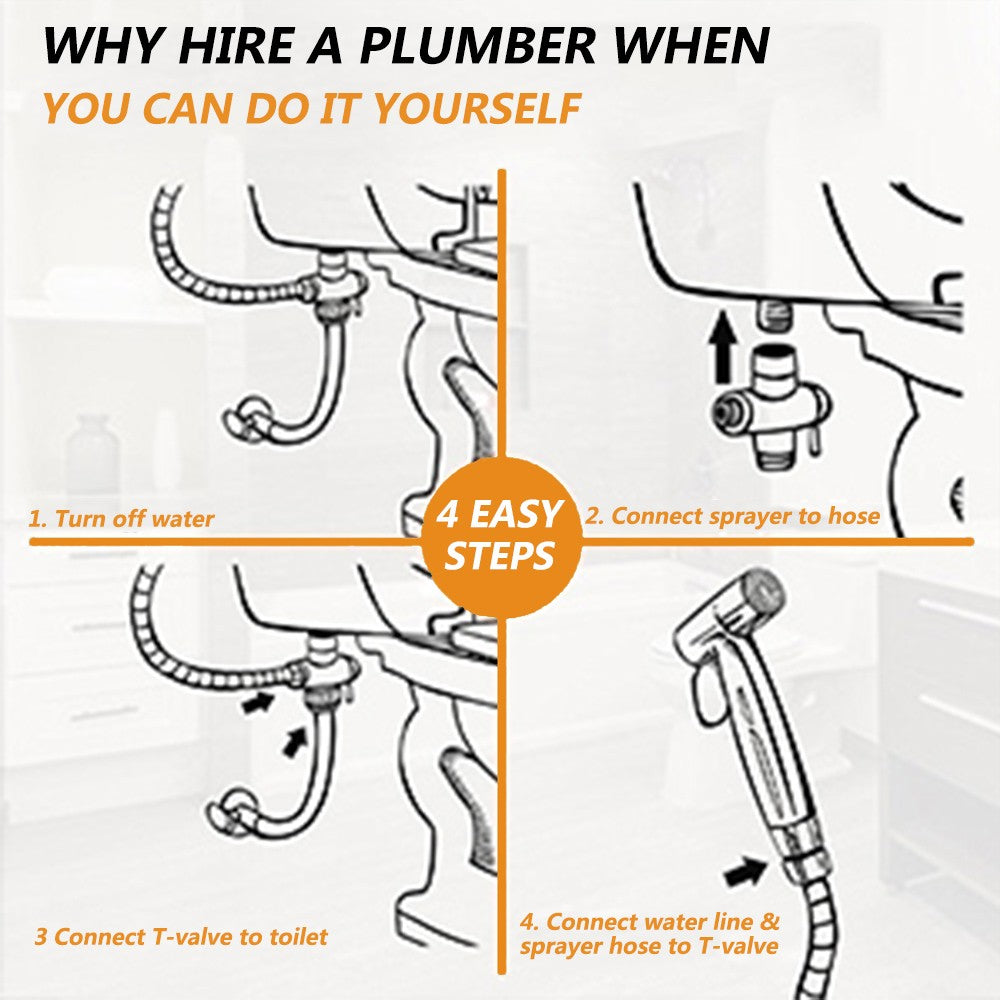 WHY HIRE A PLUMBER WHEN
YOU CAN DO IT YOURSELF

1. Turn off water

4 EASY STEPS

2. Connect sprayer to hose

3 Connect T-valve to toilet

4. Connect water line & sprayer hose to T-valve