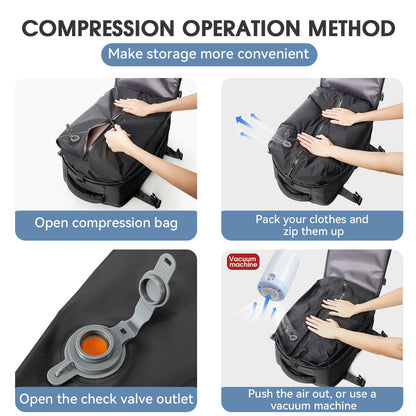 COMPRESSION OPERATION METHOD

Make storage more convenient

Open compression bag

Pack your clothes and zip them up

Open the check valve outlet

Vacuum machine

Push the air out, or use a vacuum machine