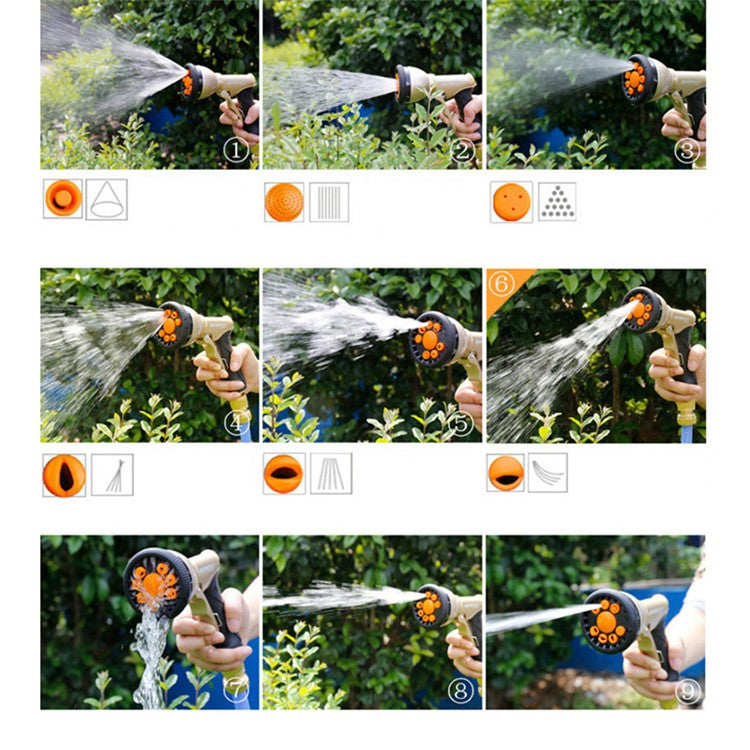 ①
②
③
④
⑤
⑥
⑦
⑧
⑨